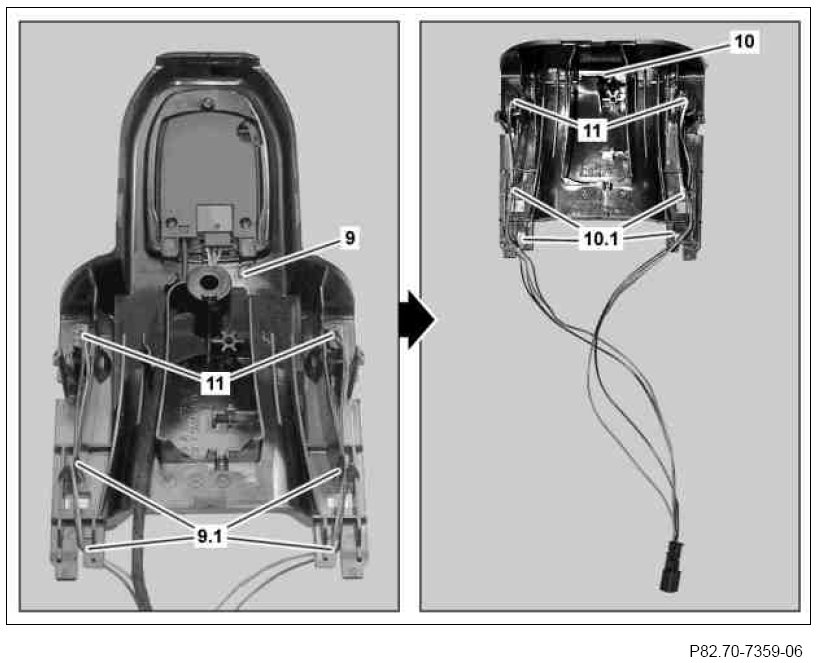 9

11

9.1

10

11

10.1

P82.70-7359-06