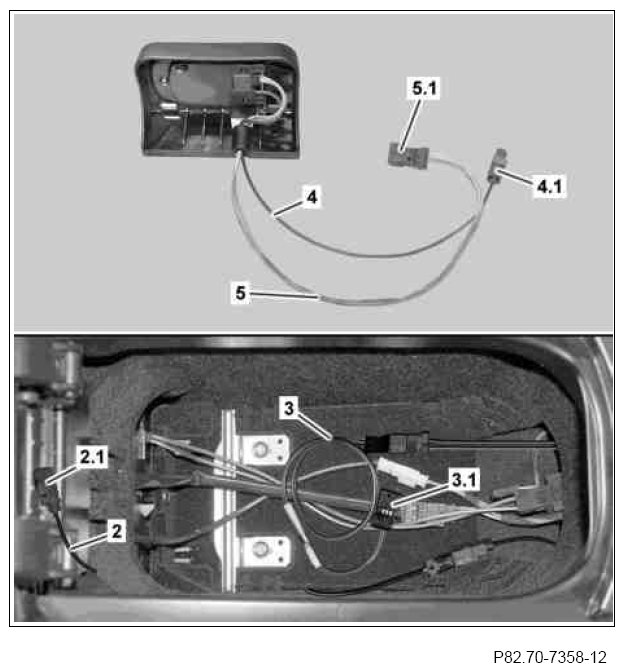 5.1
4.1
4
5
3
2.1
3.1
2
P82.70-7358-12