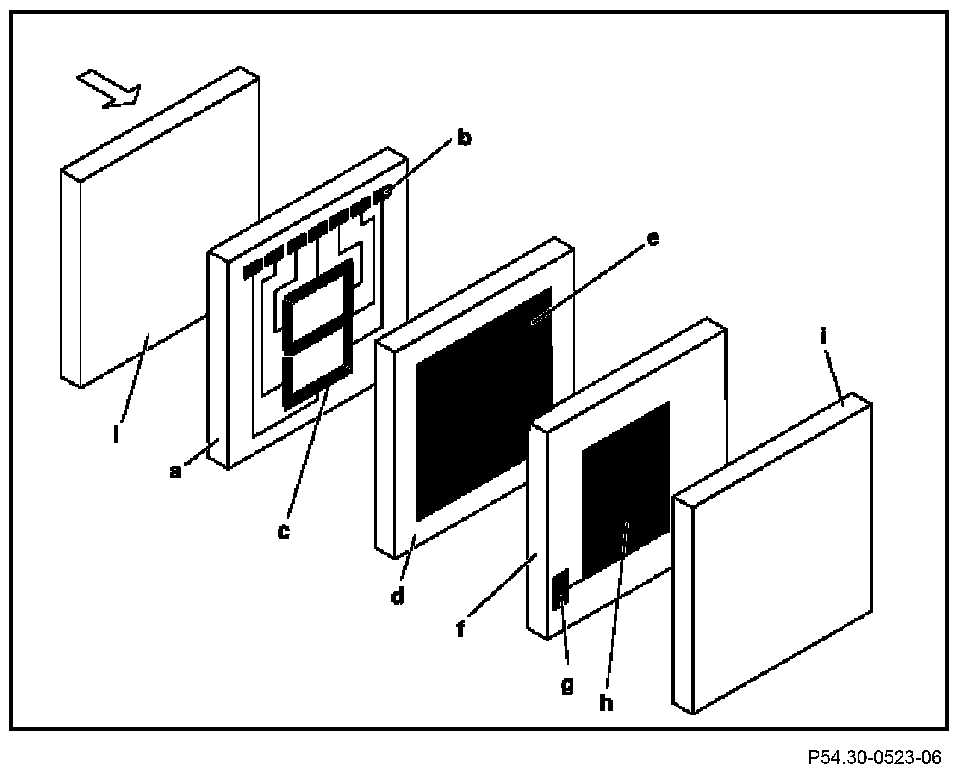 b
e
i
l
a
c
d
f
g
h
P54.30-0523-06