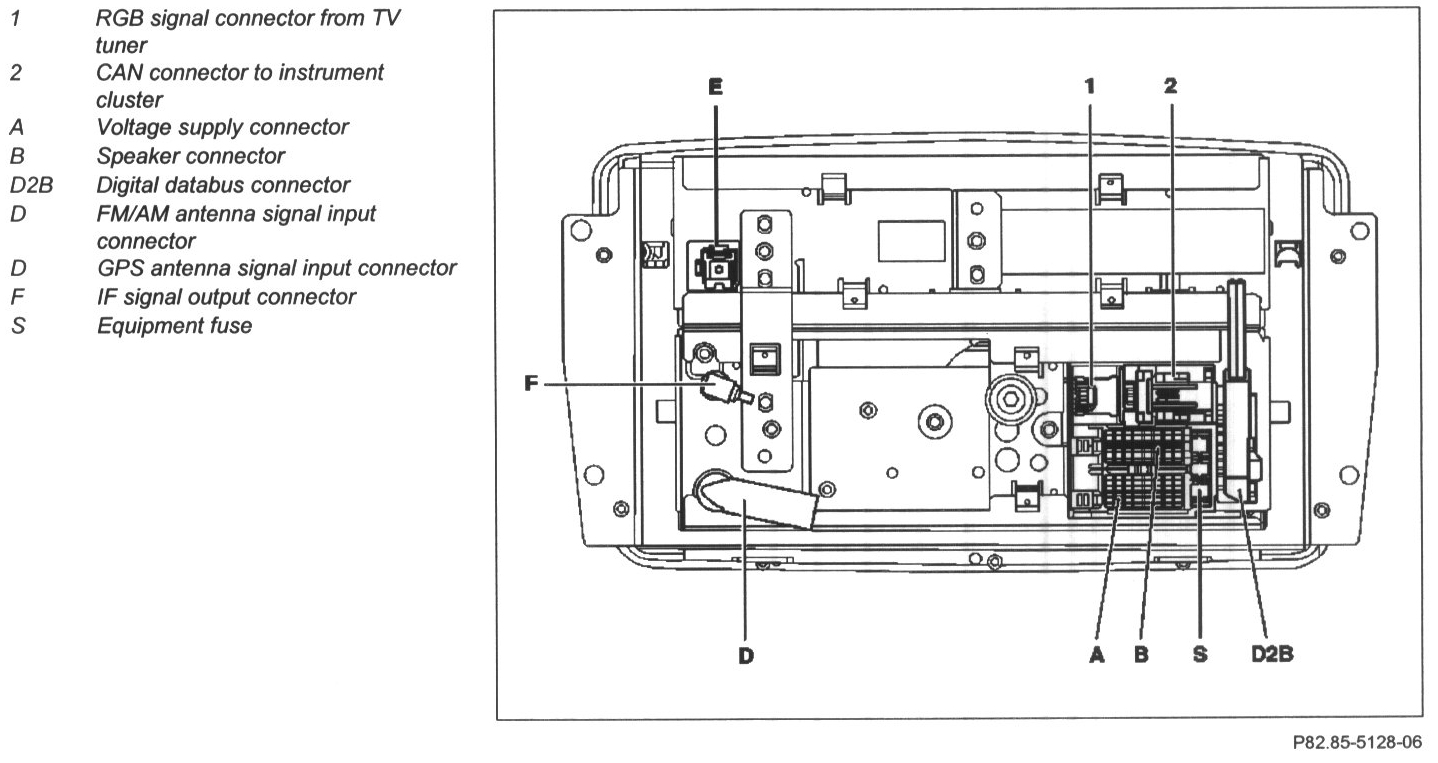 1 RGB signal connector from TV tuner
2 CAN connector to instrument cluster
A Voltage supply connector
B Speaker connector
D2B Digital databus connector
D FM/AM antenna signal input connector
D GPS antenna signal input connector
F IF signal output connector
S Equipment fuse

E
1
2
F
D
A
B
S
D2B

P82.85-5128-06