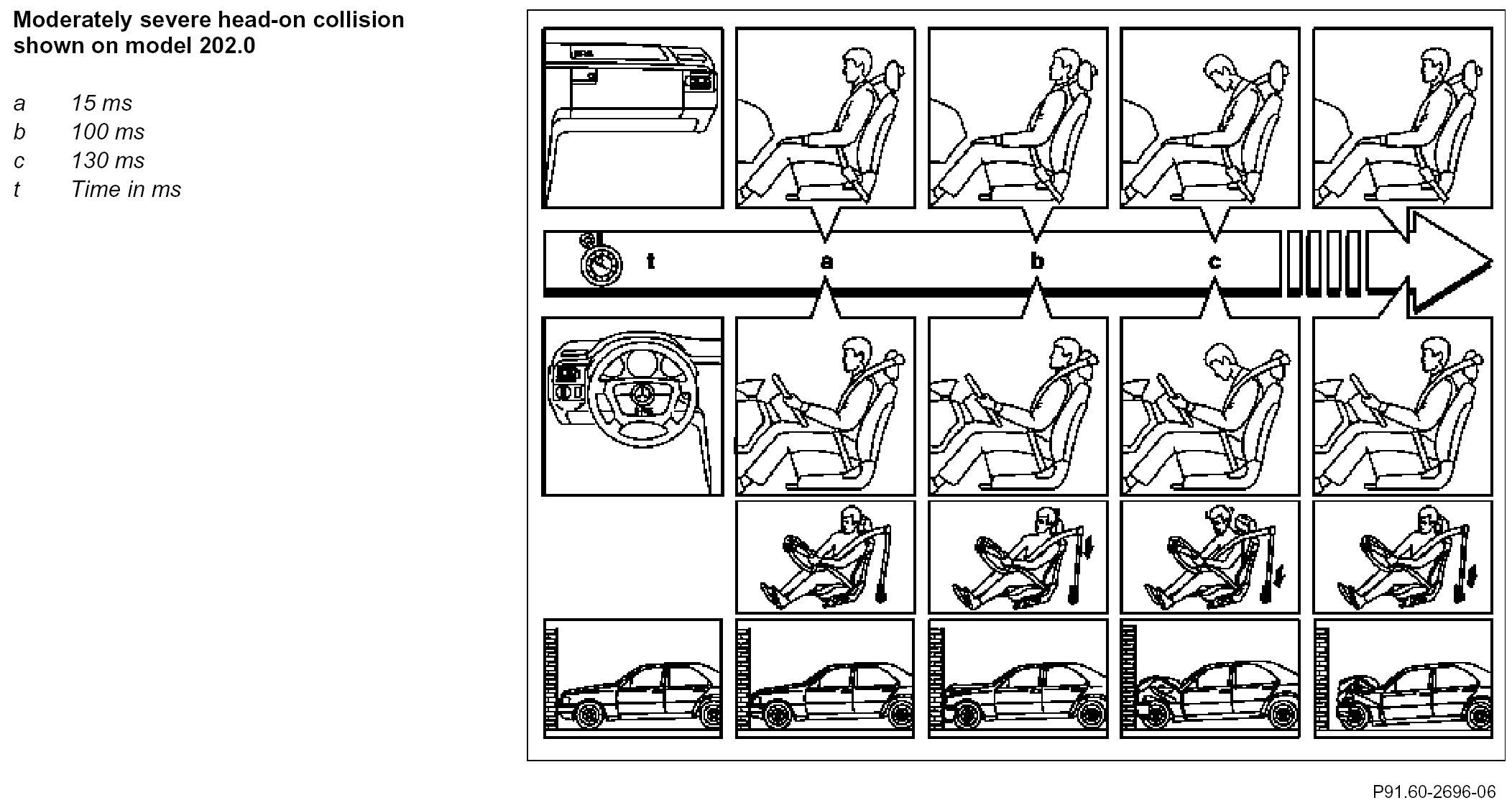 Moderately severe head-on collision shown on model 202.0

a 15 ms
b 100 ms
c 130 ms
t Time in ms

t a b c

P91.60-2696-06