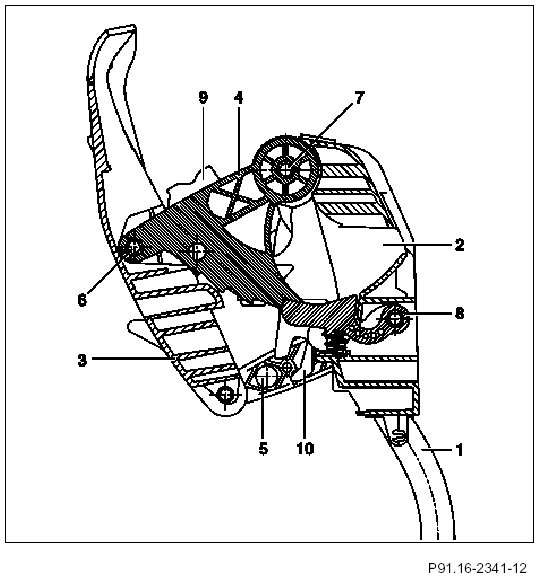 9
4
7
2
6
8
3
5
10
1

P91.16-2341-12