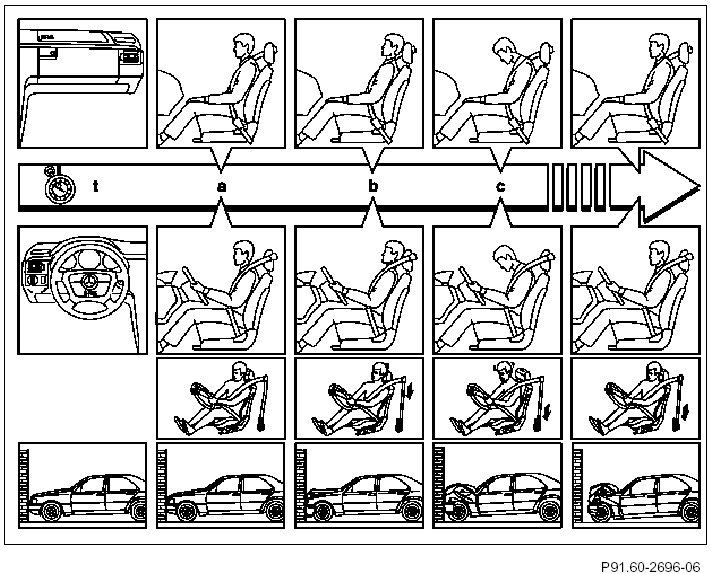 t

a

b

c

P91.60-2696-06