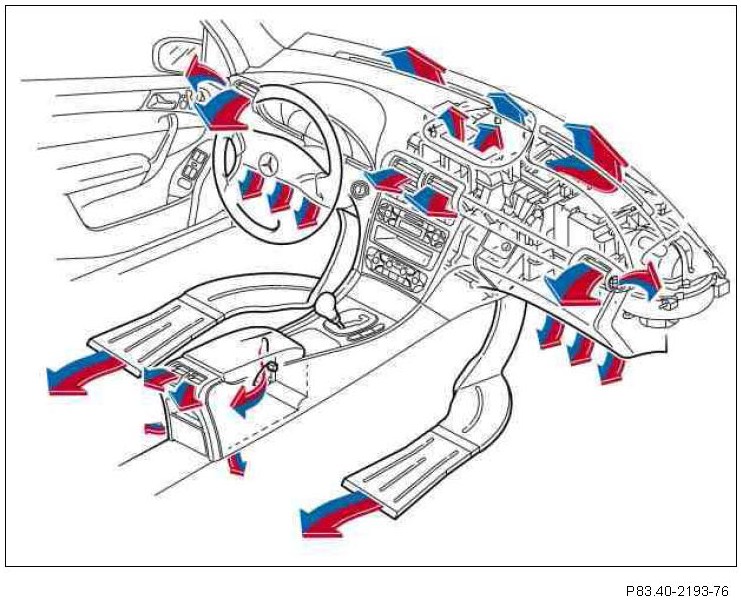 P83.40-2193-76