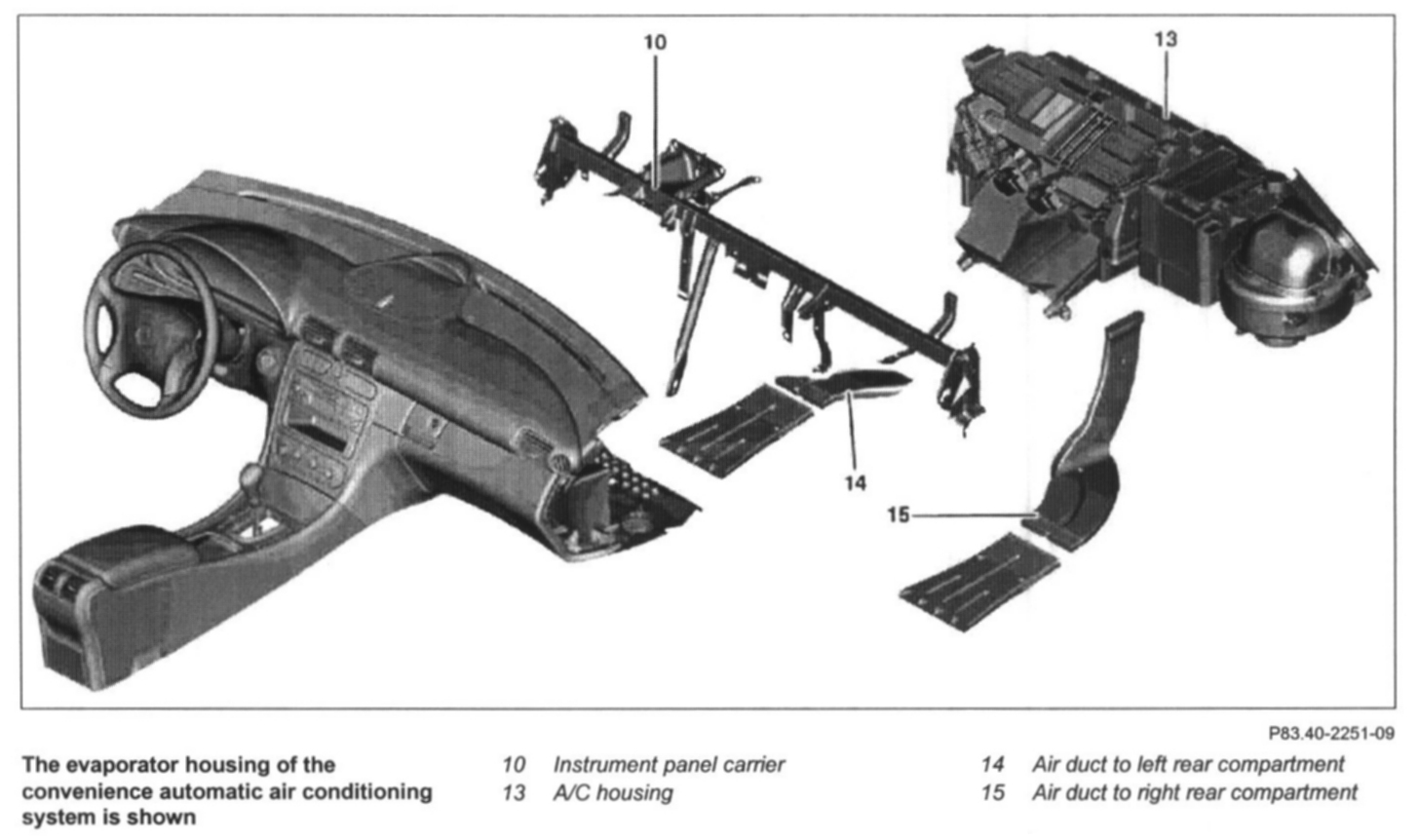 10

13

14

15

P83.40-2251-09

The evaporator housing of the convenience automatic air conditioning system is shown

10 Instrument panel carrier
13 A/C housing

14 Air duct to left rear compartment
15 Air duct to right rear compartment