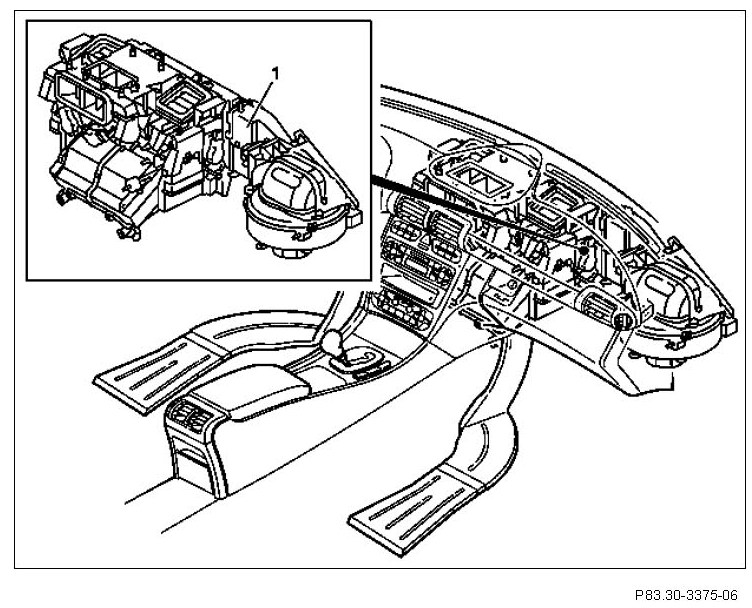 1

P83.30-3375-06