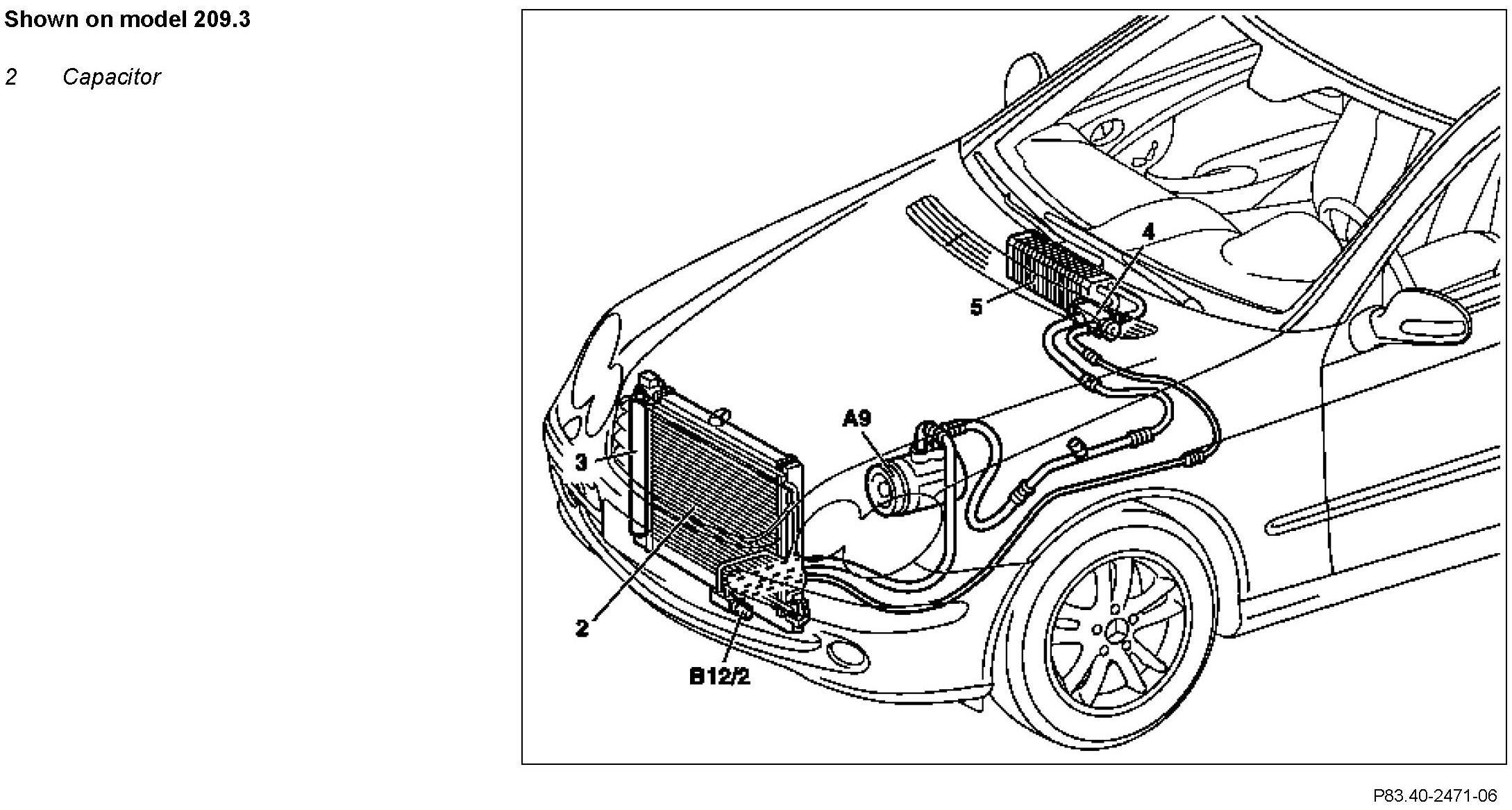 Shown on model 209.3

2 Capacitor

4

5

A9

3

2

B12/2

P83.40-2471-06