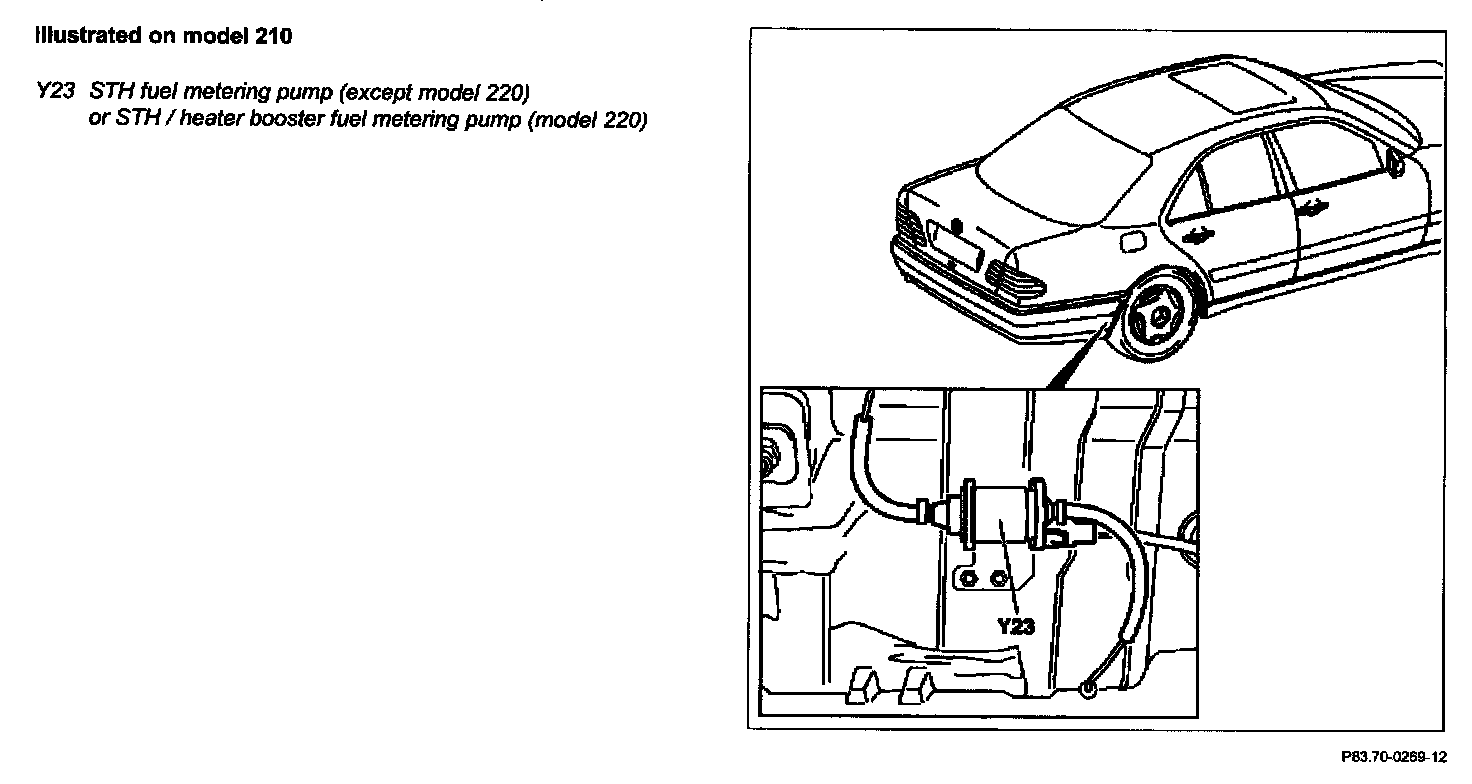 Illustrated on model 210

Y23 STH fuel metering pump (except model 220) or STH / heater booster fuel metering pump (model 220)

Y23

P83.70-0269-12