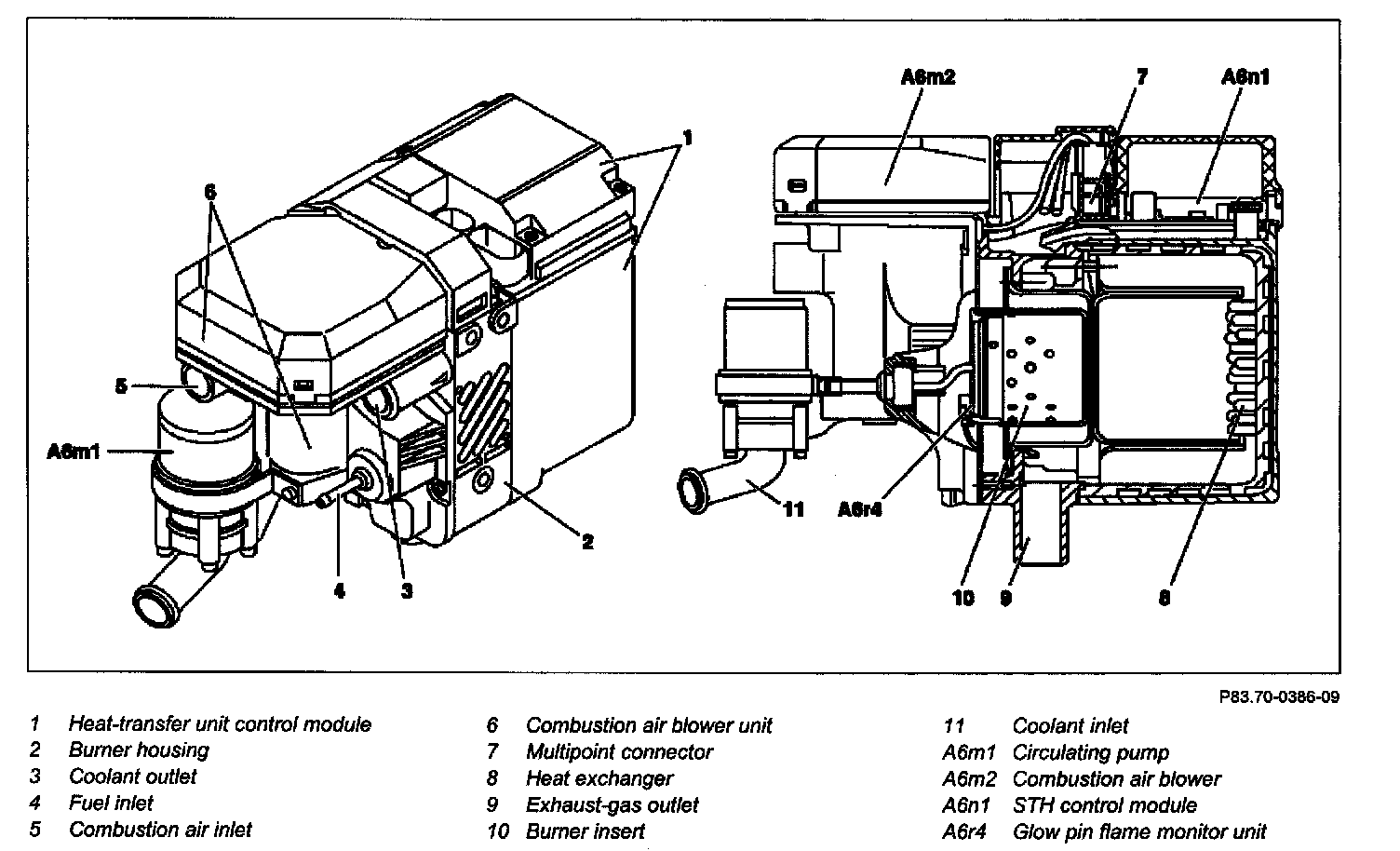 6
1
5
A6m1
4
3
2
A6m2
7
A6n1
11
A6r4
10
9
8

P83.70-0386-09

1 Heat-transfer unit control module
2 Burner housing
3 Coolant outlet
4 Fuel inlet
5 Combustion air inlet

6 Combustion air blower unit
7 Multipoint connector
8 Heat exchanger
9 Exhaust-gas outlet
10 Burner insert

11 Coolant inlet
A6m1 Circulating pump
A6m2 Combustion air blower
A6n1 STH control module
A6r4 Glow pin flame monitor unit