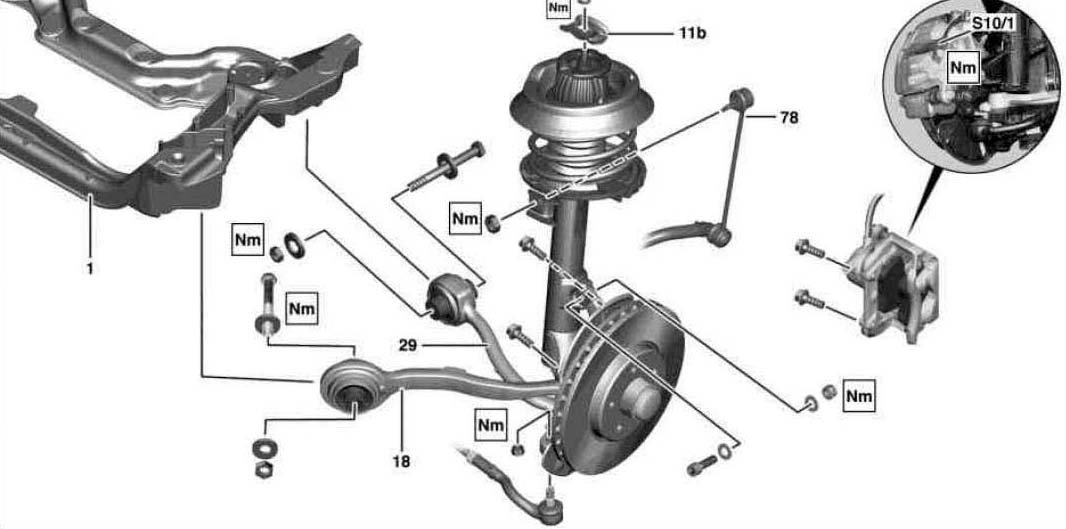 Nm
11b
S10/1
Nm
78
Nm
1
Nm
Nm
29
Nm
Nm
18