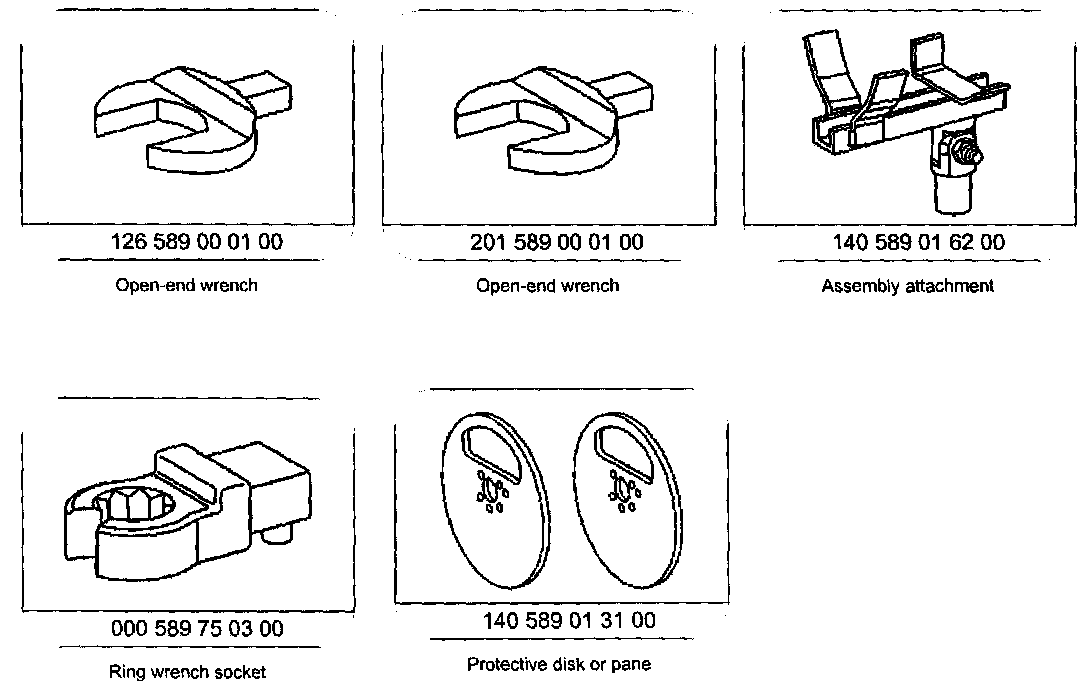 126 589 00 01 00

Open-end wrench

201 589 00 01 00

Open-end wrench

140 589 01 62 00

Assembly attachment

000 589 75 03 00

Ring wrench socket

140 589 01 31 00

Protective disk or pane