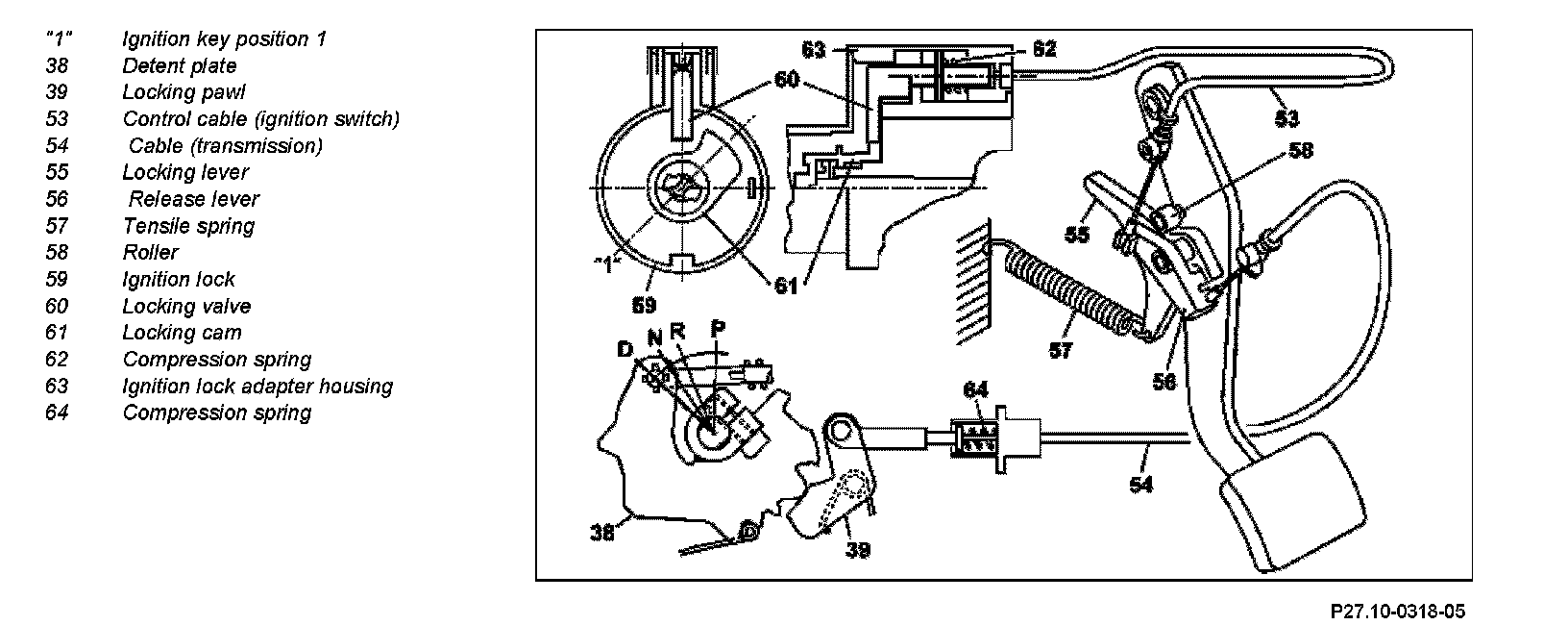 "1" Ignition key position 1
38 Detent plate
39 Locking pawl
53 Control cable (ignition switch)
54 Cable (transmission)
55 Locking lever
56 Release lever
57 Tensile spring
58 Roller
59 Ignition lock
60 Locking valve
61 Locking cam
62 Compression spring
63 Ignition lock adapter housing
64 Compression spring

63
62
60
53
58
55
"1"
59
61
57
56
D
N
R
P
64
54
38
39

P27.10-0318-05