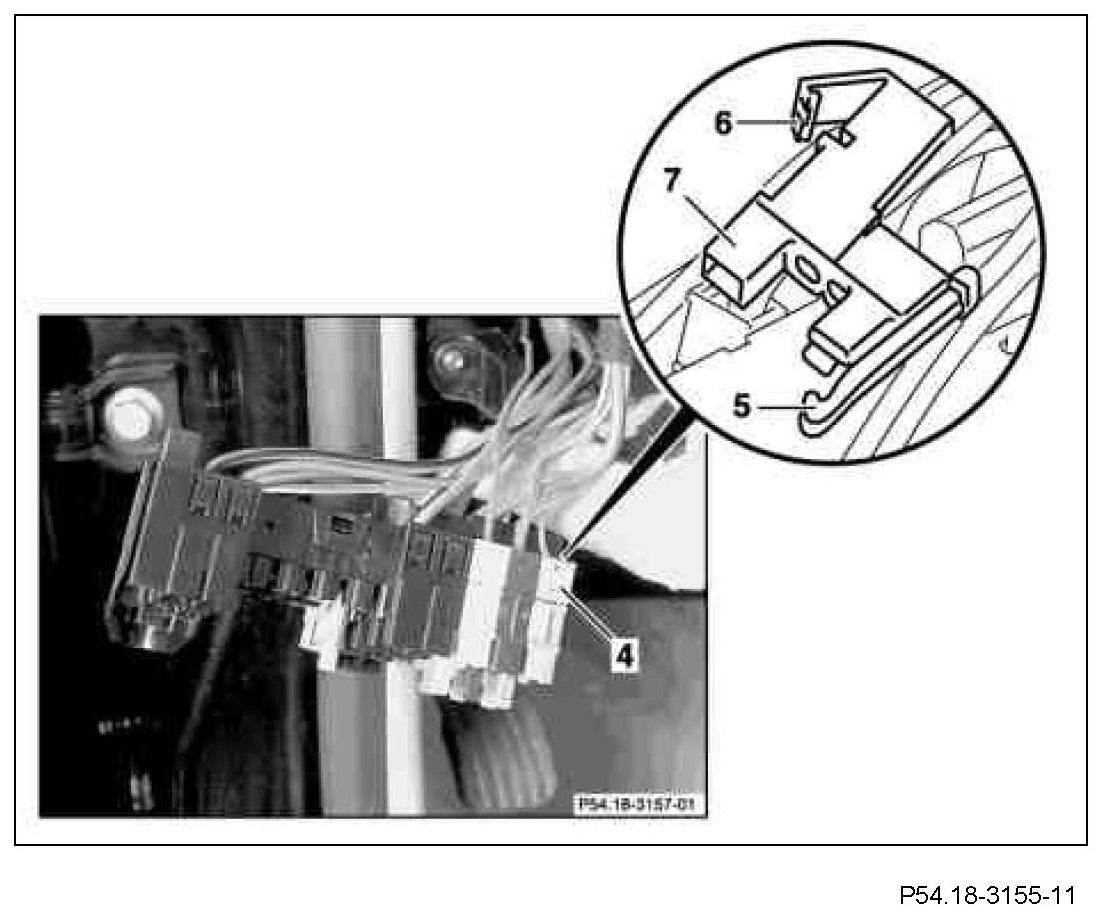 6
7
5
4
P54.18-3157-01

P54.18-3155-11