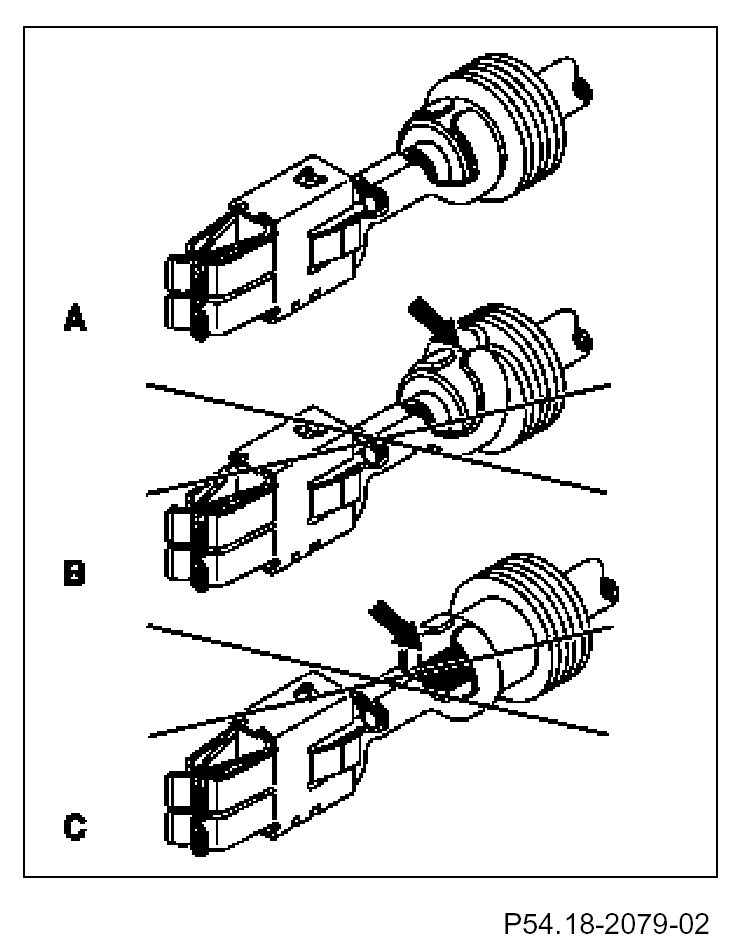 A

B

C

P54.18-2079-02