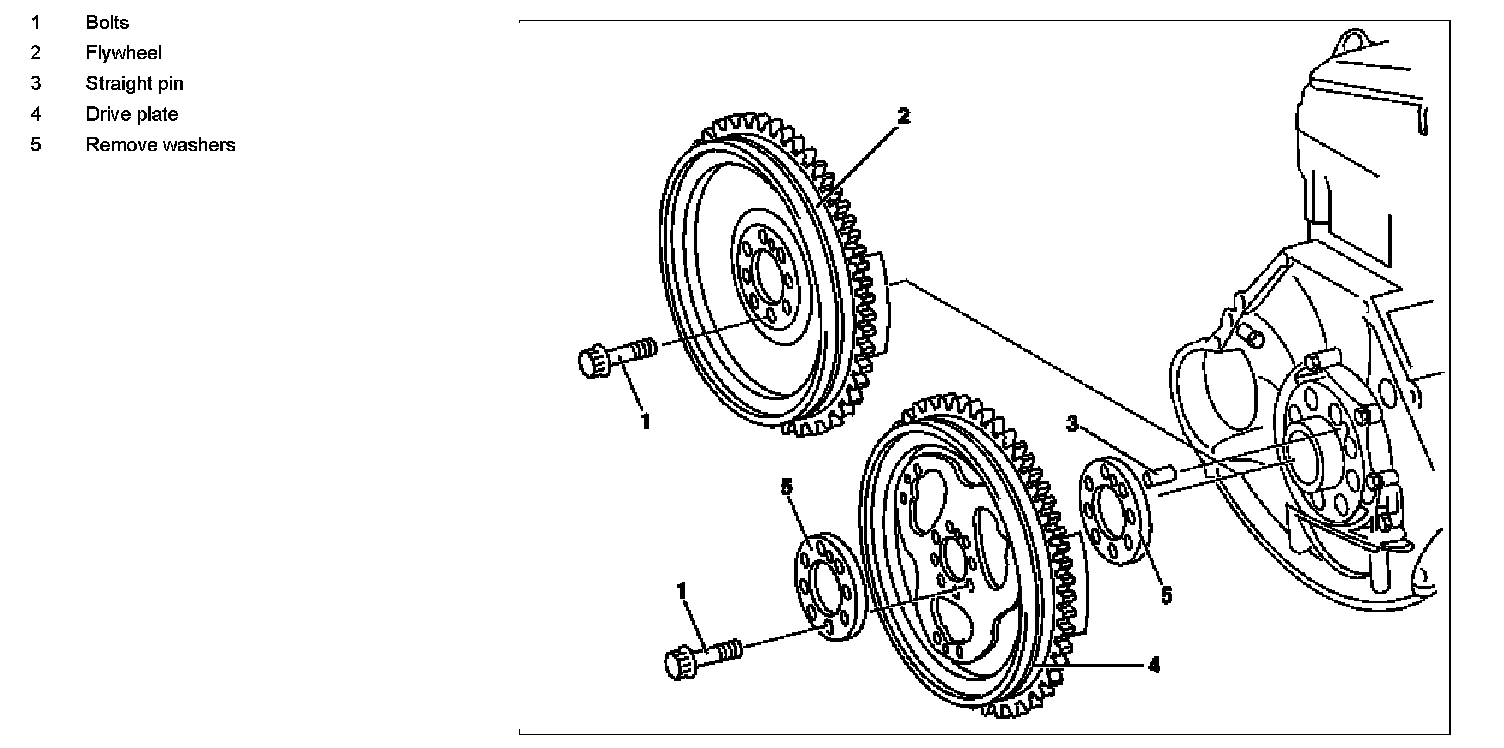 1 Bolts
2 Flywheel
3 Straight pin
4 Drive plate
5 Remove washers

2

1

3

5

5

1

4