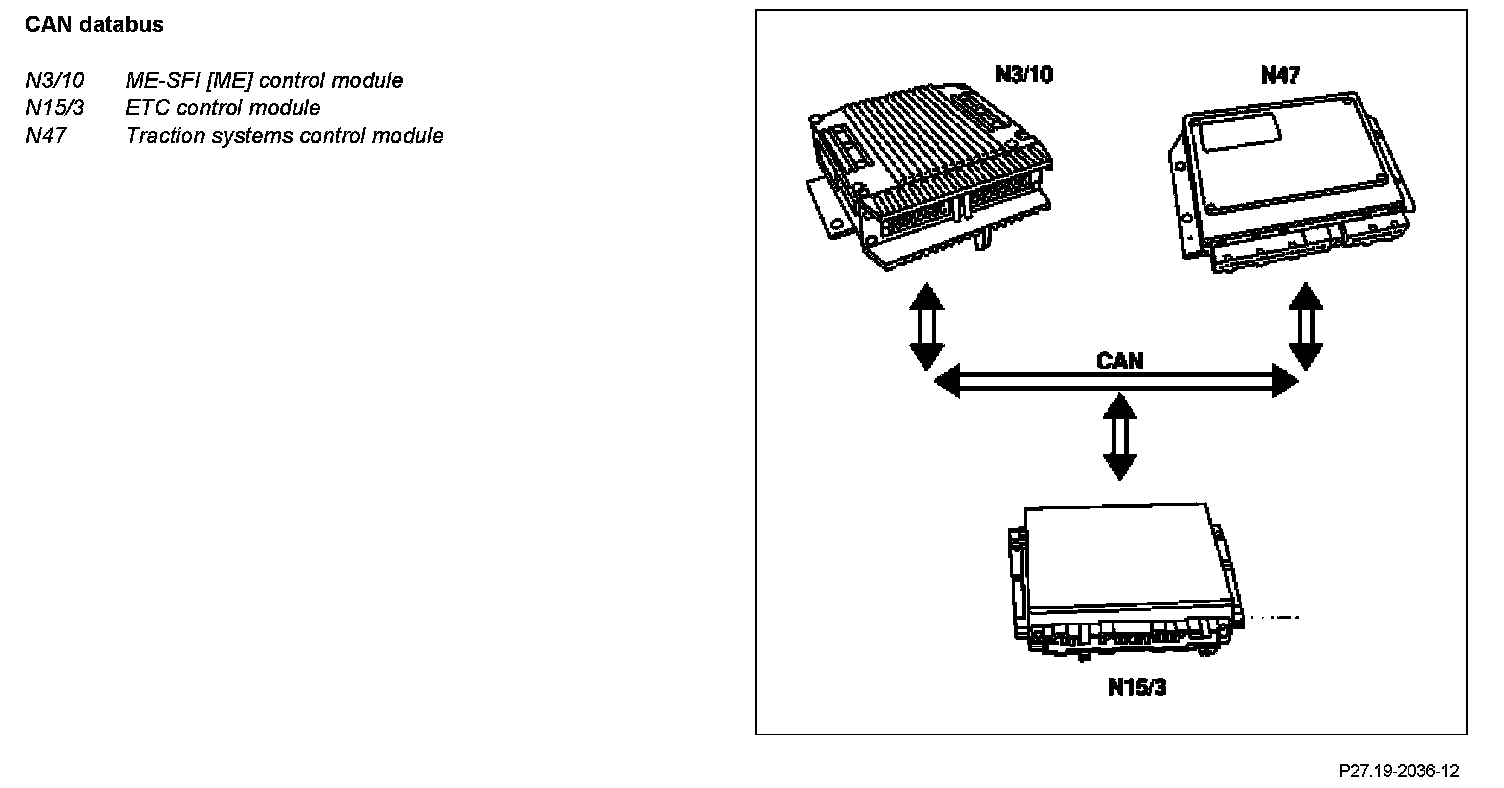 CAN databus

N3/10 ME-SFI [ME] control module
N15/3 ETC control module
N47 Traction systems control module

N3/10
N47
CAN
N15/3

P27.19-2036-12