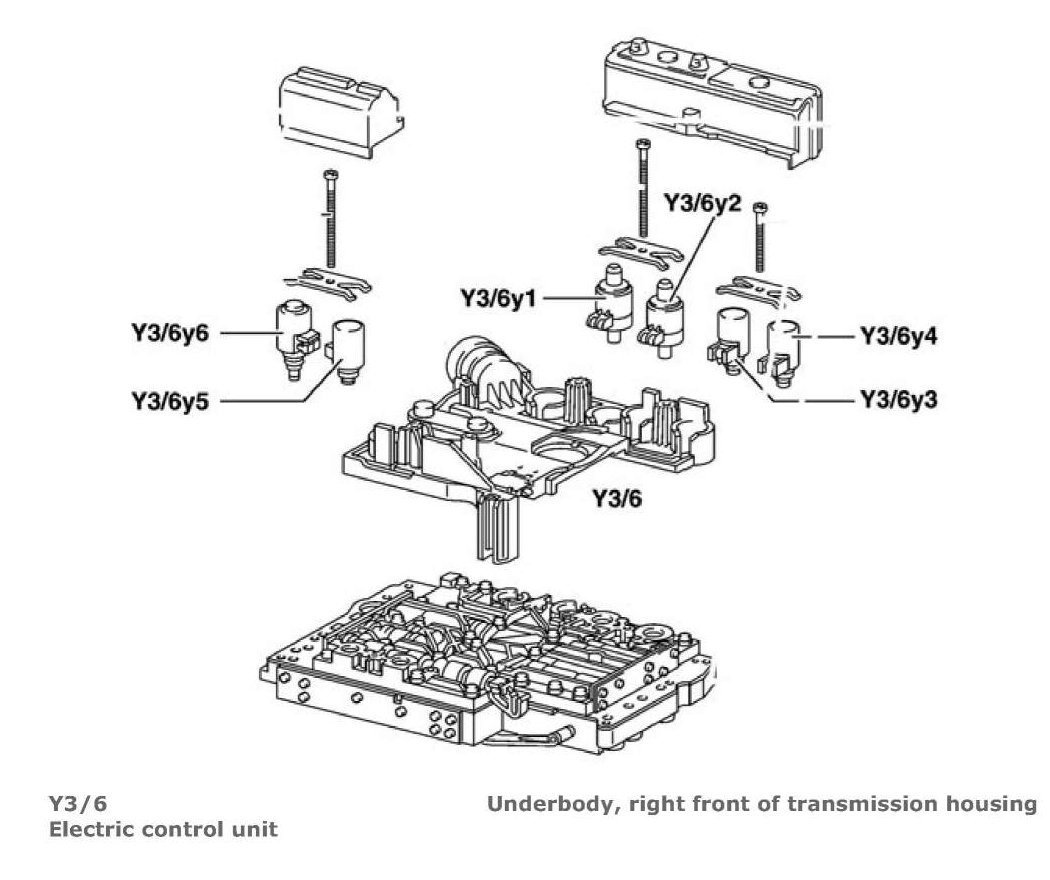 Y3/6y2

Y3/6y1

Y3/6y6

Y3/6y4

Y3/6y5

Y3/6y3

Y3/6

Y3/6
Electric control unit

Underbody, right front of transmission housing