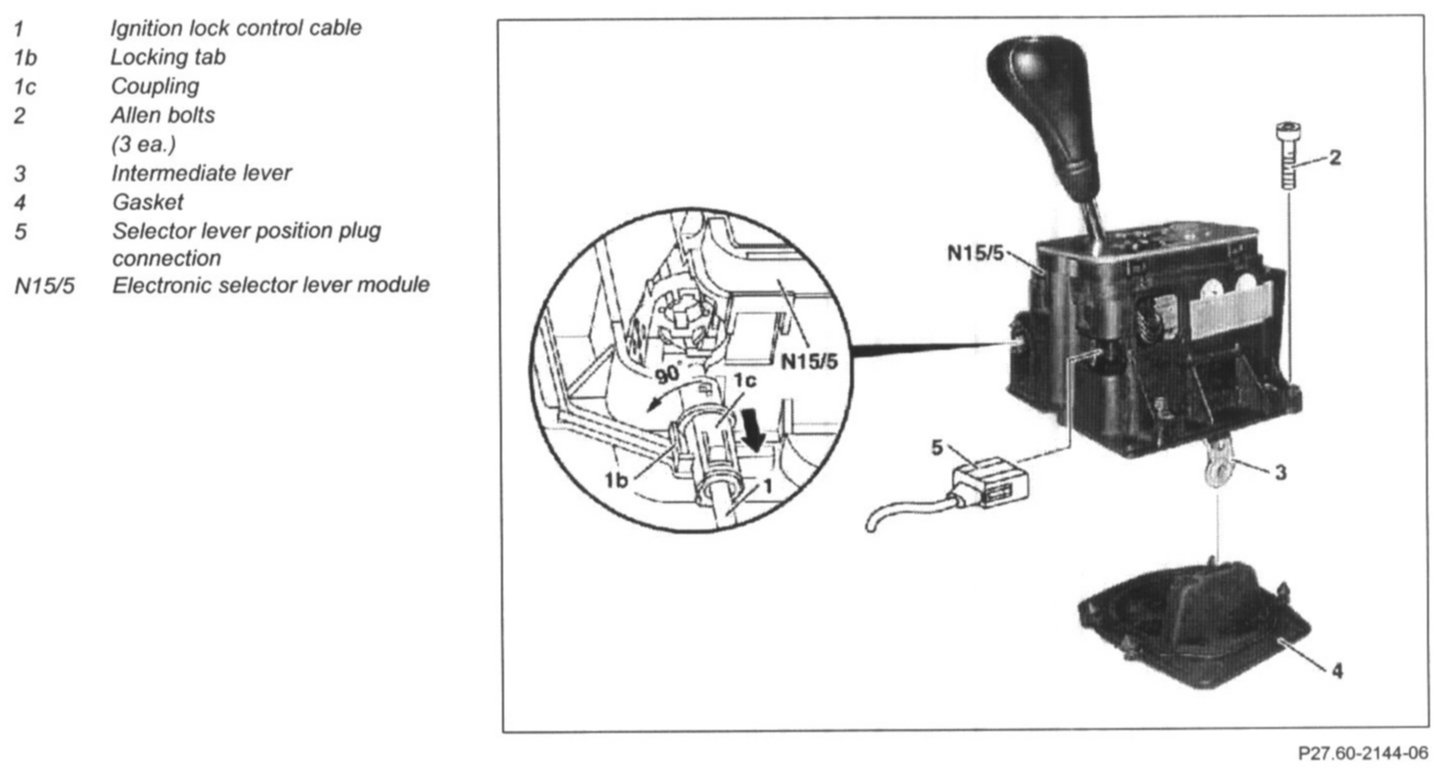 1 Ignition lock control cable
1b Locking tab
1c Coupling
2 Allen bolts (3 ea.)
3 Intermediate lever
4 Gasket
5 Selector lever position plug connection
N15/5 Electronic selector lever module

2
N15/5
N15/5
90°
1c
1b
1
5
3
4

P27.60-2144-06