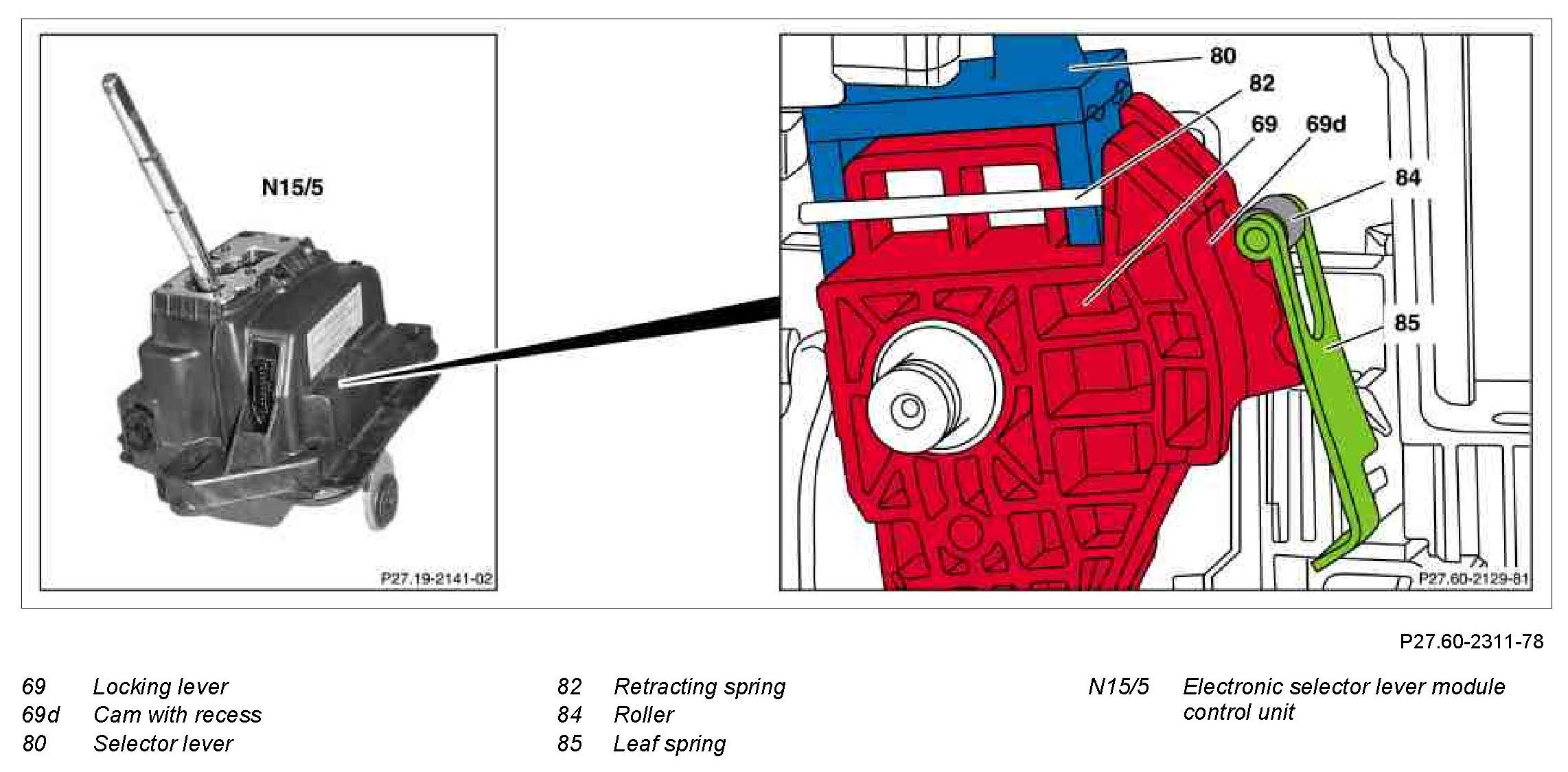 N15/5

P27.19-2141-02

80
82
69
69d
84
85

P27.60-2129-81

P27.60-2311-78

69 Locking lever
69d Cam with recess
80 Selector lever

82 Retracting spring
84 Roller
85 Leaf spring

N15/5 Electronic selector lever module control unit