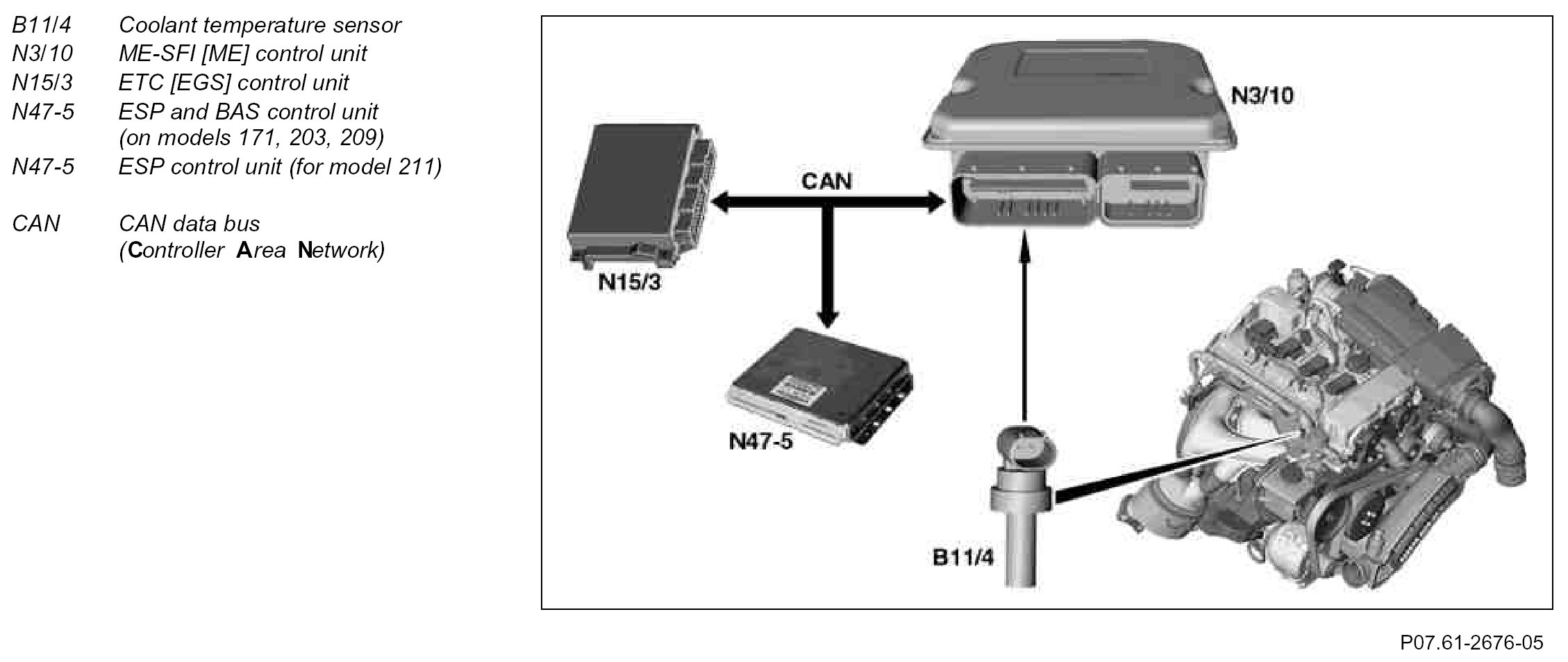 B11/4 Coolant temperature sensor
N3/10 ME-SFI [ME] control unit
N15/3 ETC [EGS] control unit
N47-5 ESP and BAS control unit (on models 171, 203, 209)
N47-5 ESP control unit (for model 211)

CAN CAN data bus (Controller Area Network)

N3/10
CAN
N15/3
N47-5
B11/4

P07.61-2676-05