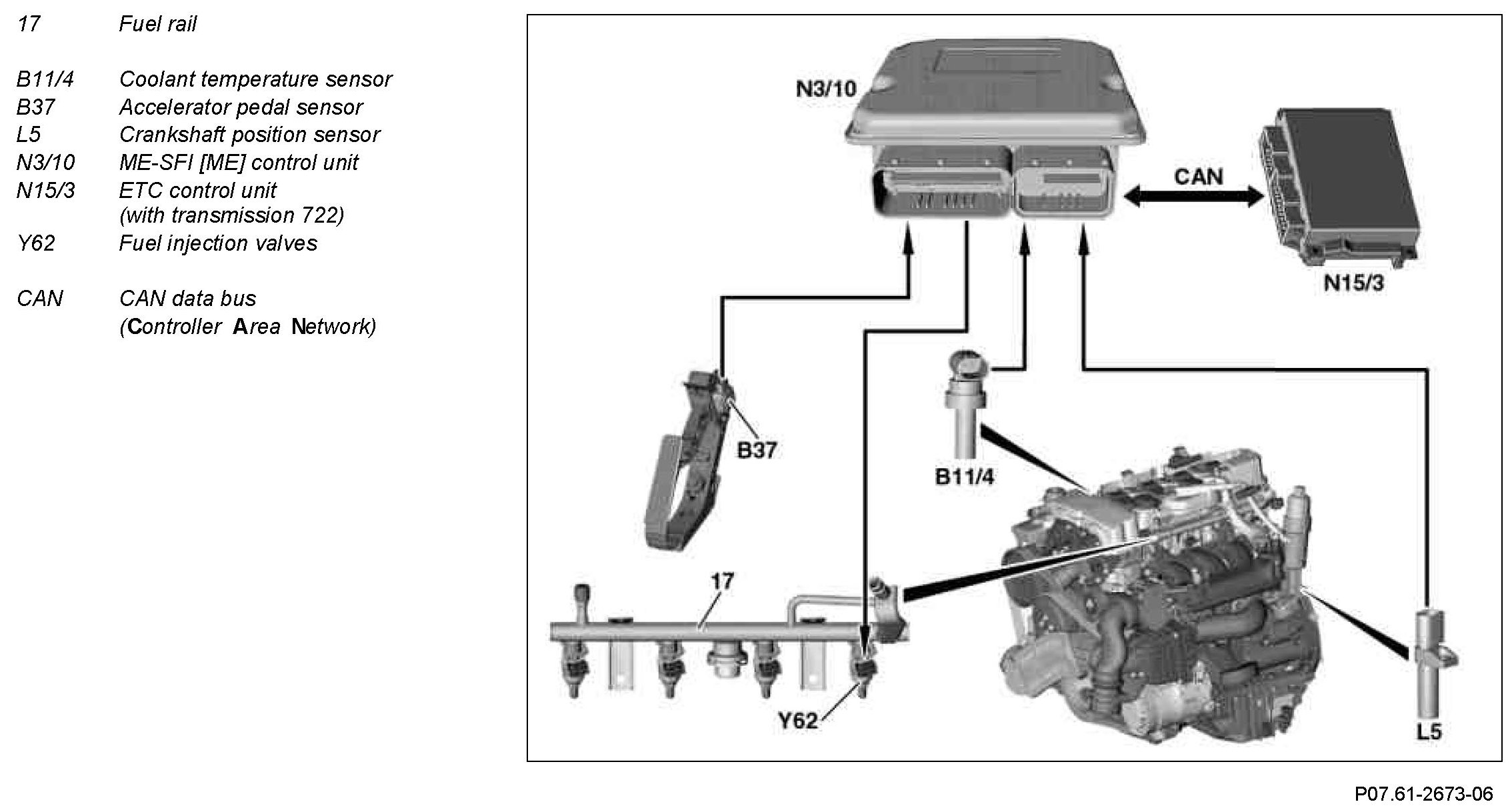 17 Fuel rail

B11/4 Coolant temperature sensor
B37 Accelerator pedal sensor
L5 Crankshaft position sensor
N3/10 ME-SFI [ME] control unit
N15/3 ETC control unit (with transmission 722)
Y62 Fuel injection valves

CAN CAN data bus (Controller Area Network)

N3/10

CAN

N15/3

B37

B11/4

17

Y62

L5

P07.61-2673-06