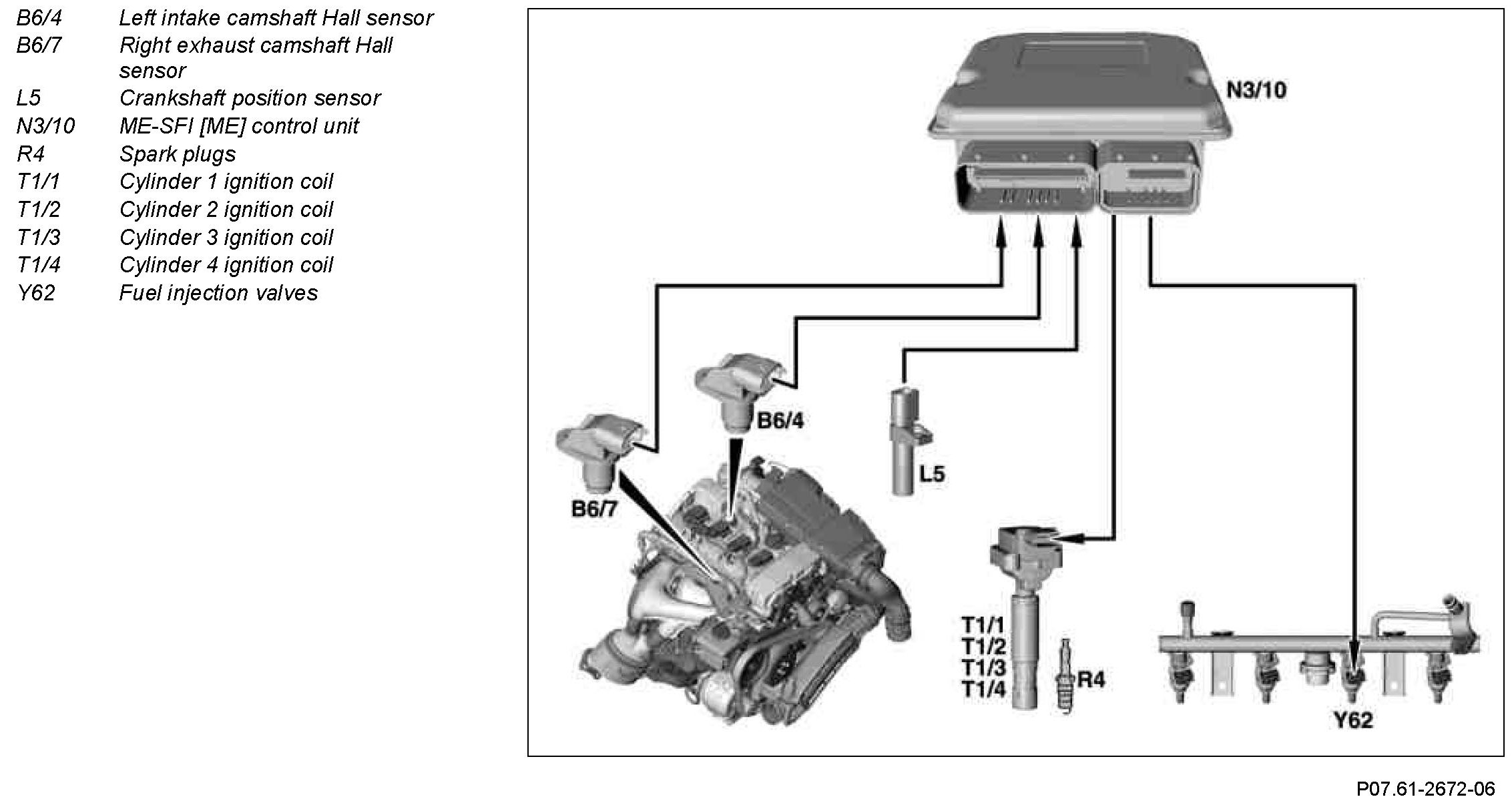 B6/4 Left intake camshaft Hall sensor
B6/7 Right exhaust camshaft Hall sensor
L5 Crankshaft position sensor
N3/10 ME-SFI [ME] control unit
R4 Spark plugs
T1/1 Cylinder 1 ignition coil
T1/2 Cylinder 2 ignition coil
T1/3 Cylinder 3 ignition coil
T1/4 Cylinder 4 ignition coil
Y62 Fuel injection valves

N3/10

B6/4

B6/7

L5

T1/1
T1/2
T1/3
T1/4

R4

Y62

P07.61-2672-06