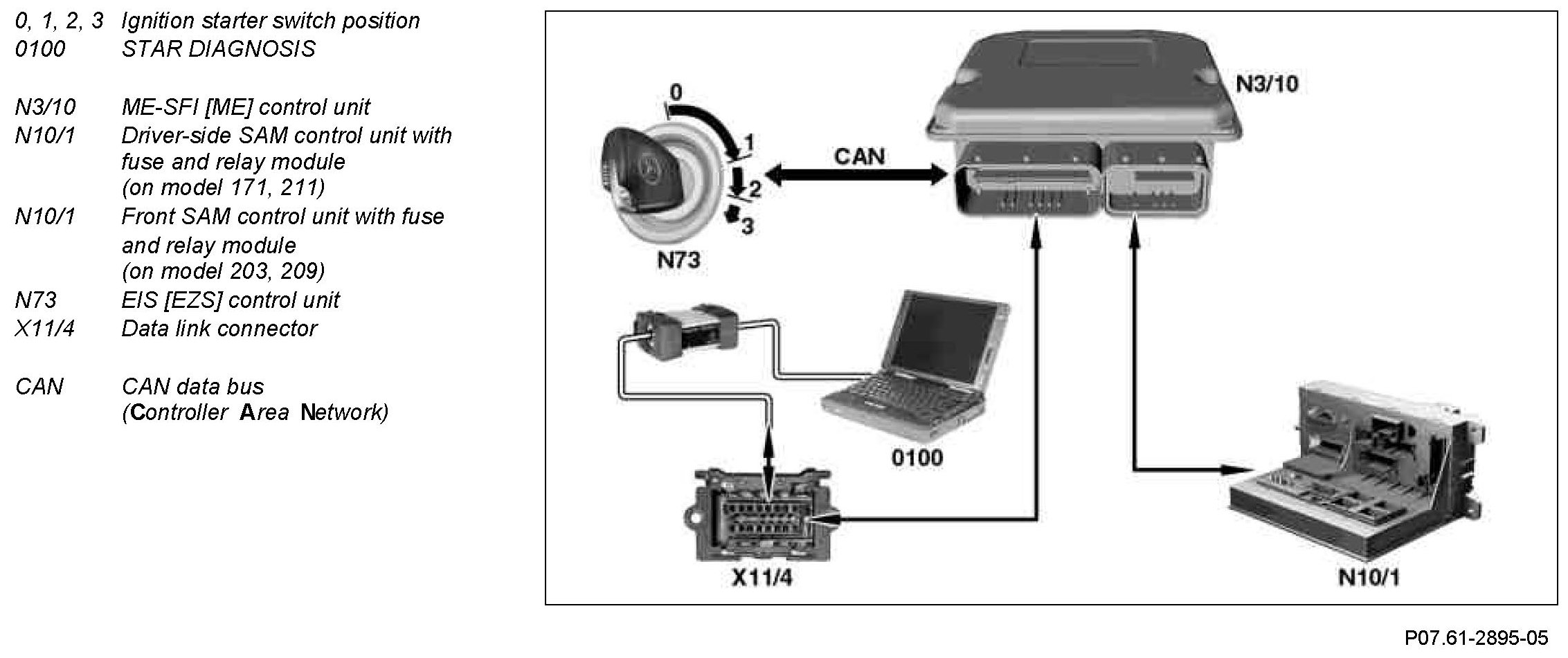 0, 1, 2, 3 Ignition starter switch position
0100 STAR DIAGNOSIS

N3/10 ME-SFI [ME] control unit
N10/1 Driver-side SAM control unit with fuse and relay module (on model 171, 211)
N10/1 Front SAM control unit with fuse and relay module (on model 203, 209)
N73 EIS [EZS] control unit
X11/4 Data link connector

CAN CAN data bus (Controller Area Network)

0
1
2
3
N73
CAN
N3/10
0100
X11/4
N10/1

P07.61-2895-05