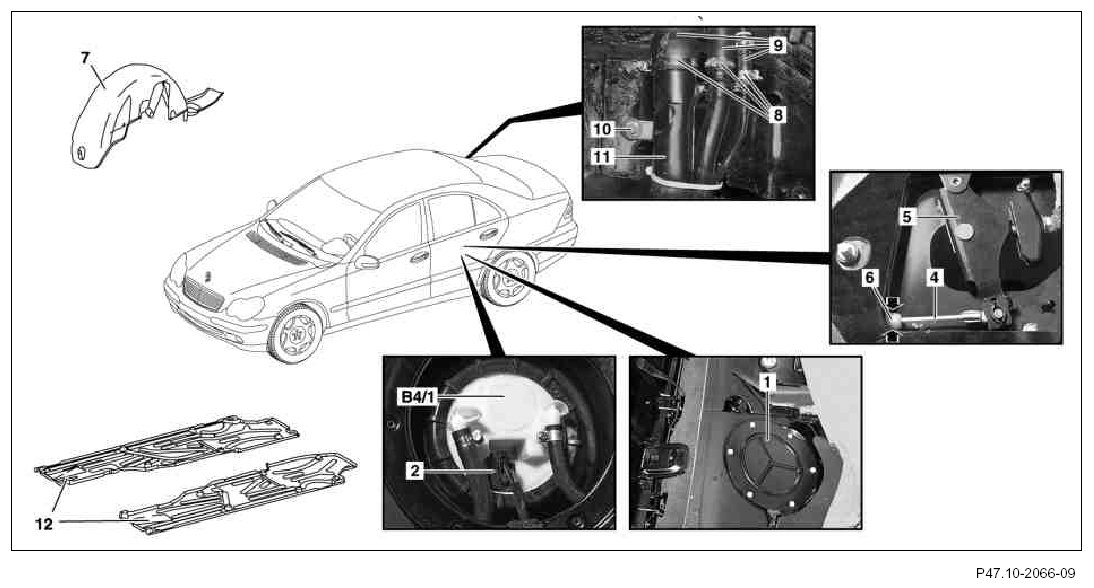 7
9
8
10
11
5
6
4
B4/1
2
1
12
P47.10-2066-09