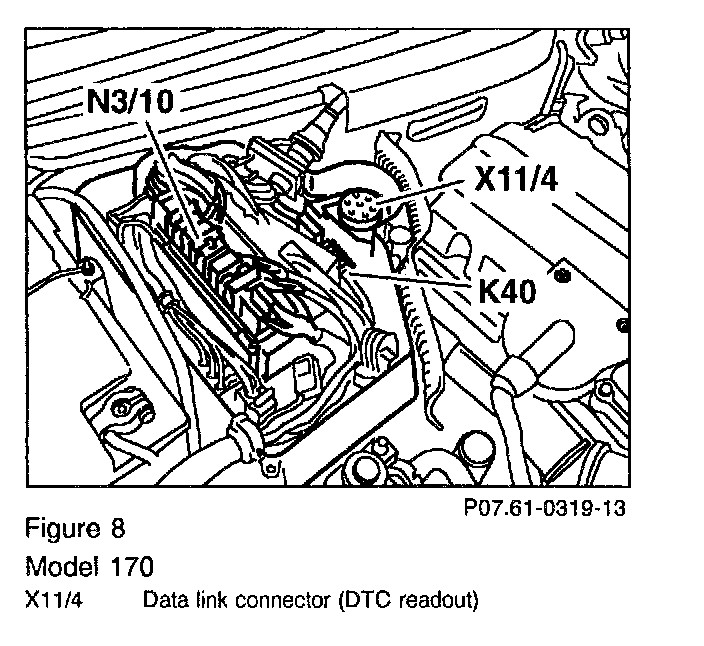 N3/10
X11/4
K40
P07.61-0319-13
Figure 8
Model 170
X11/4 Data link connector (DTC readout)