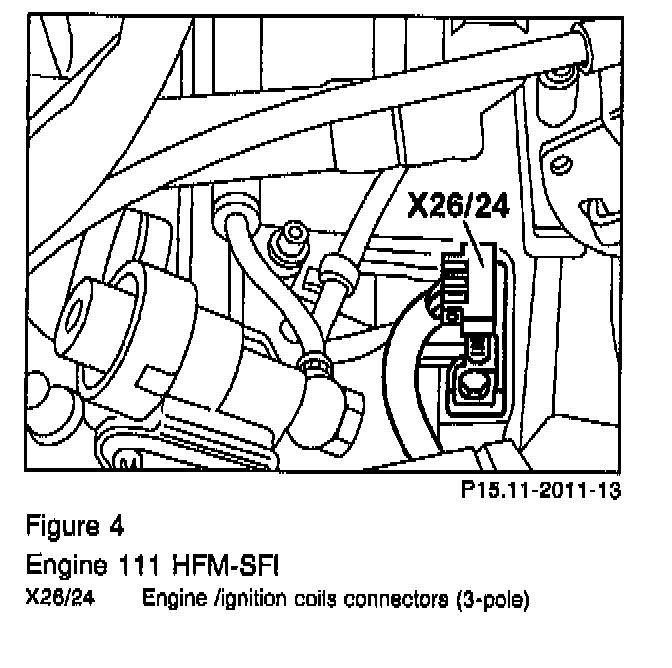 X26/24

P15.11-2011-13

Figure 4

Engine 111 HFM-SFI

X26/24 Engine /ignition coils connectors (3-pole)