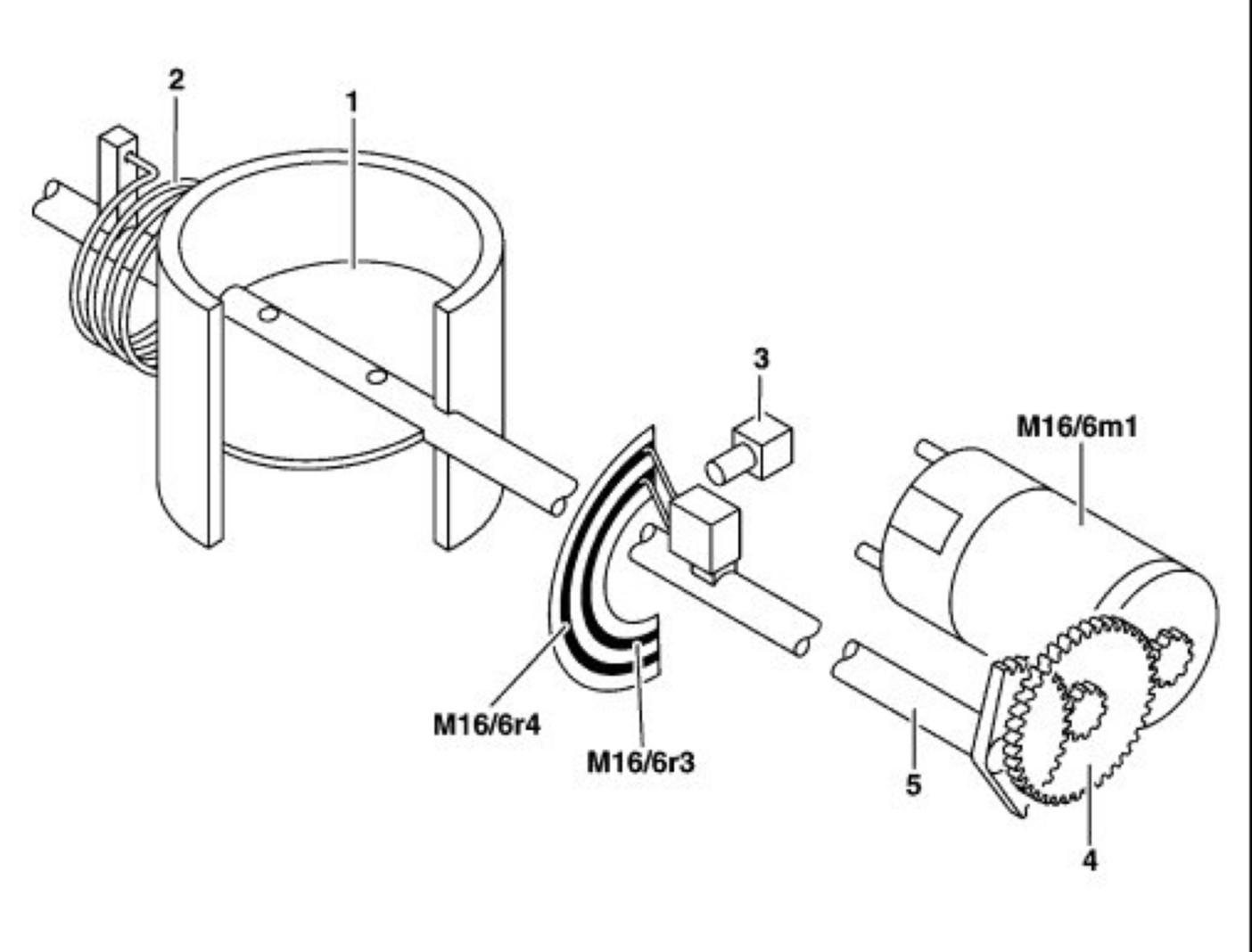 2
1
3
M16/6m1
M16/6r4
M16/6r3
5
4