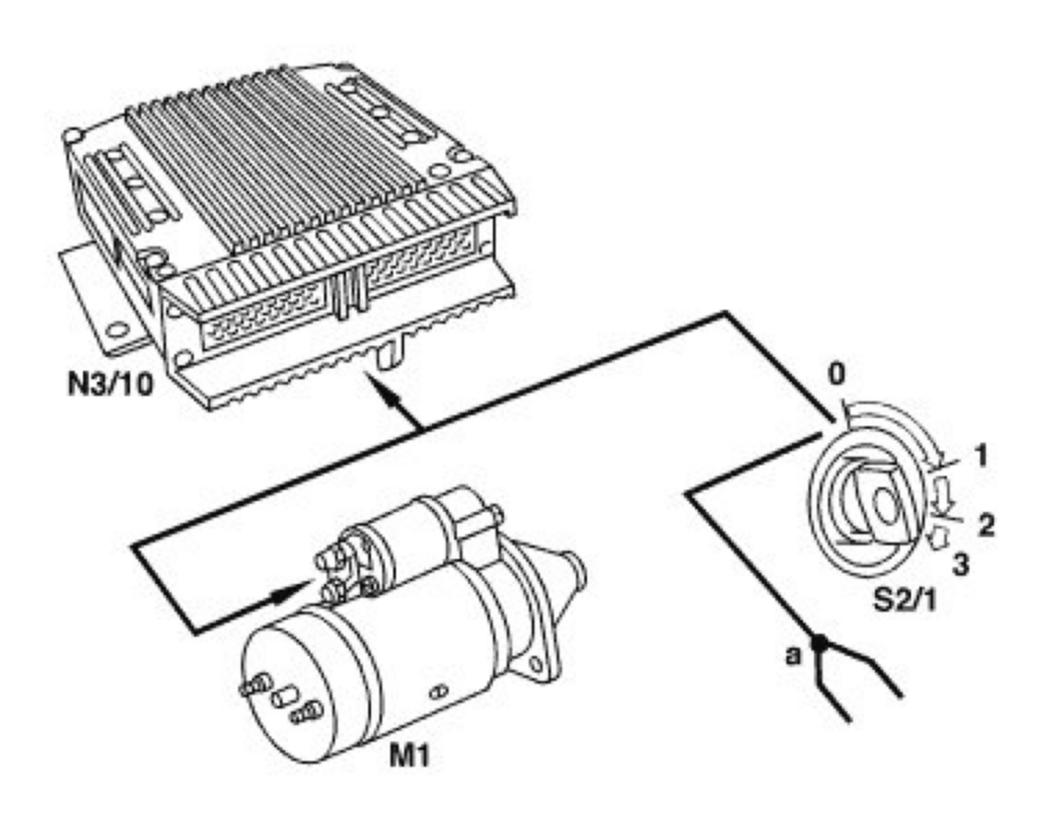 N3/10

0

1

2

3

S2/1

a

M1