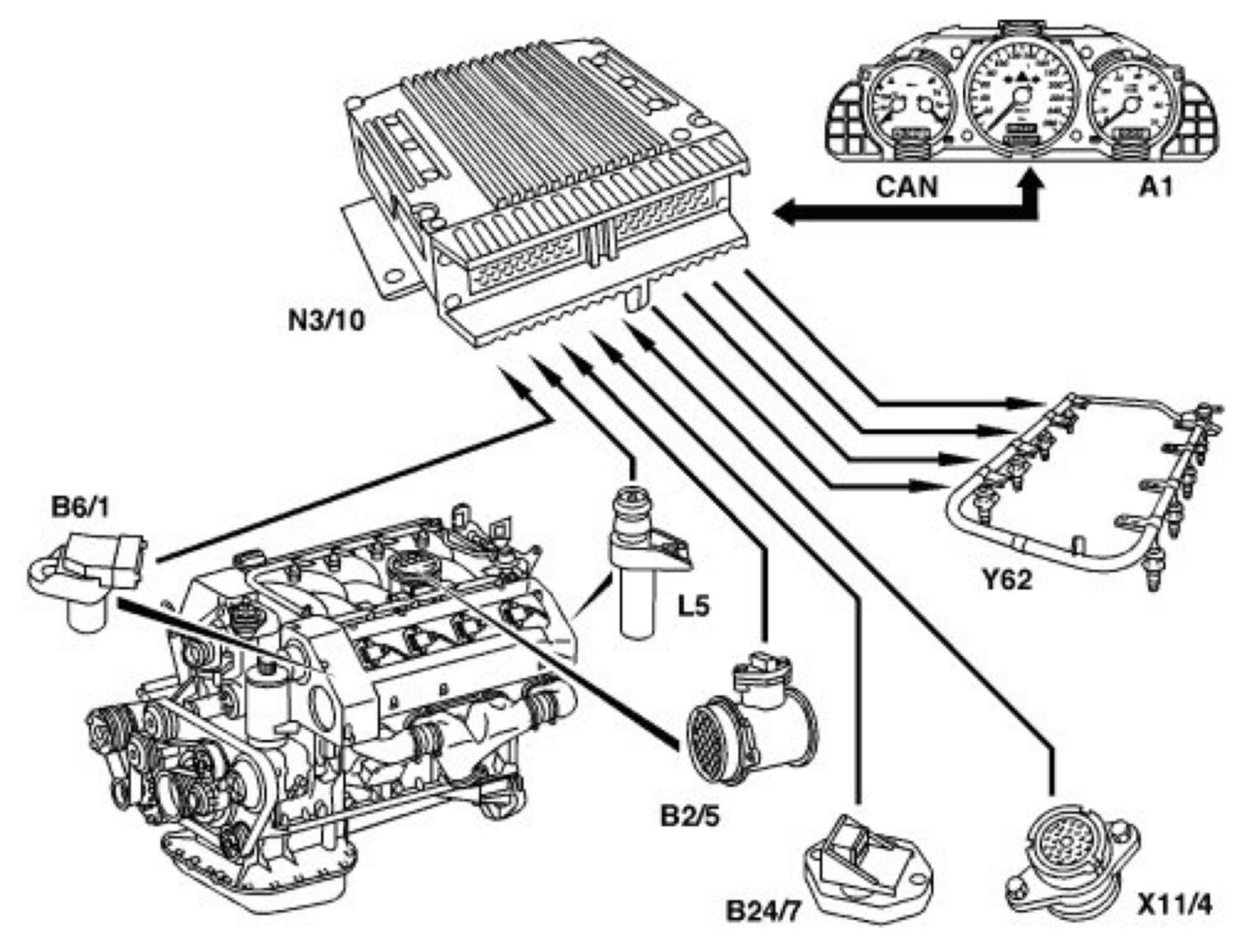 CAN
A1
N3/10
B6/1
L5
Y62
B2/5
B24/7
X11/4