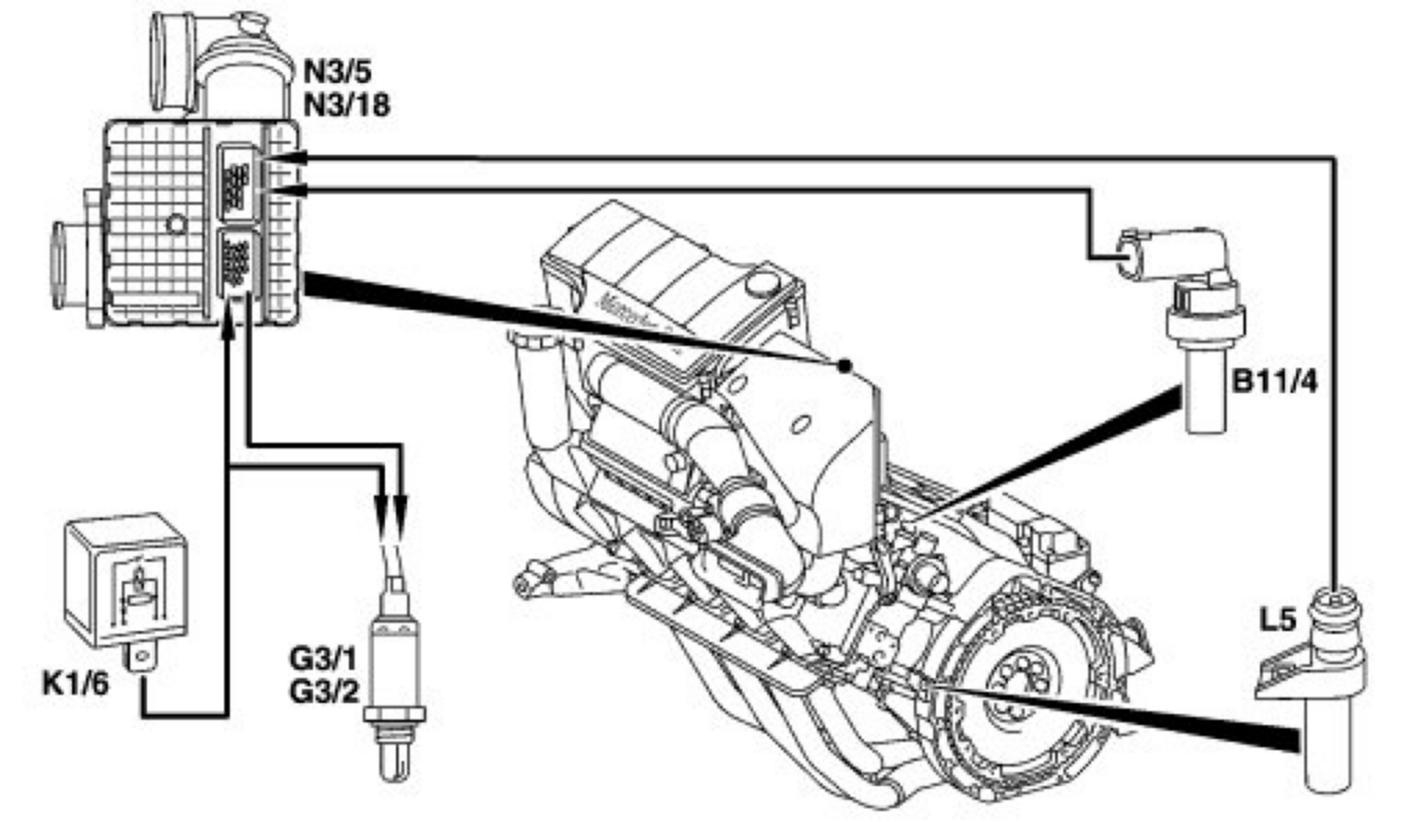 N3/5
N3/18

B11/4

L5

K1/6

G3/1
G3/2