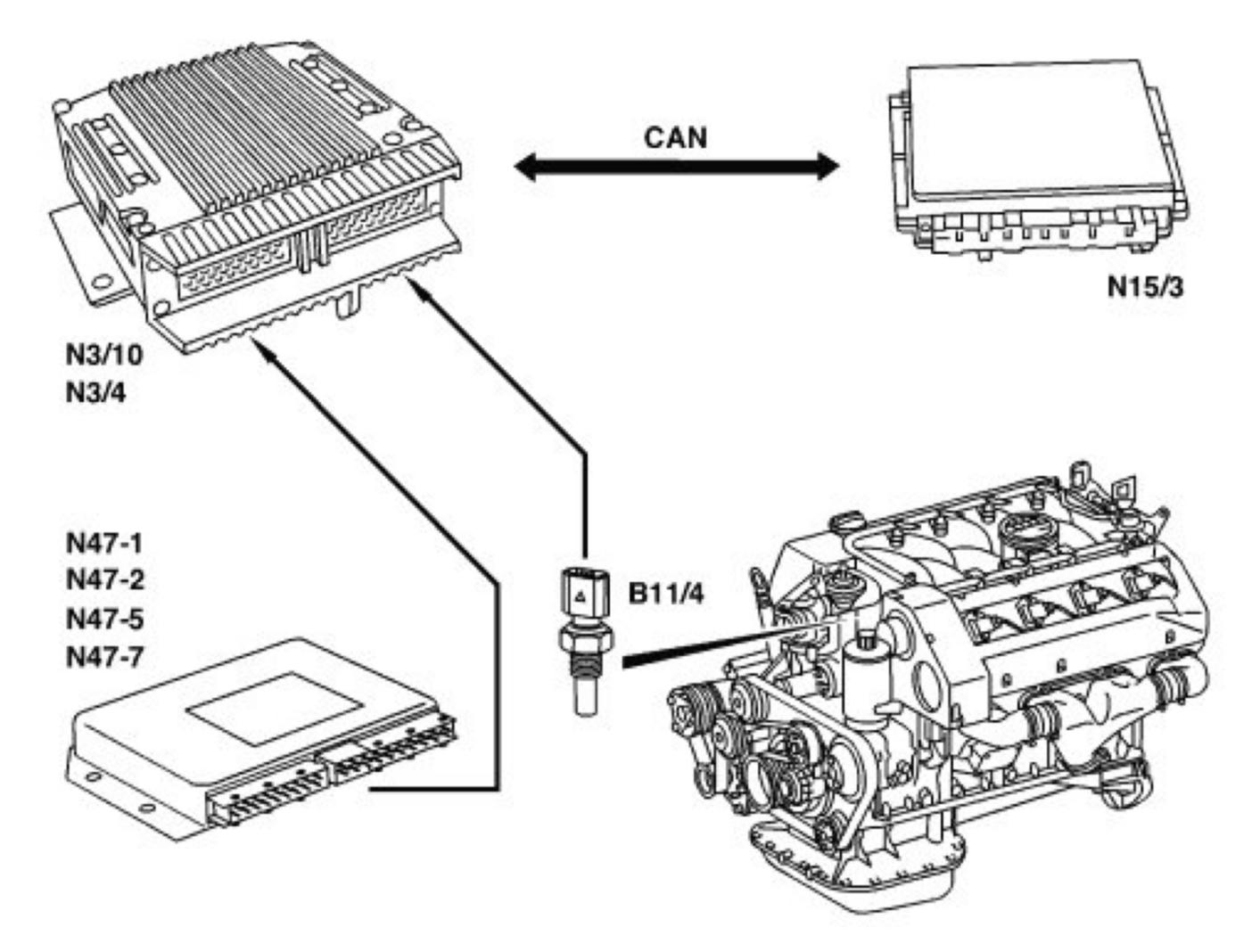 CAN

N15/3

N3/10
N3/4

N47-1
N47-2
N47-5
N47-7

B11/4