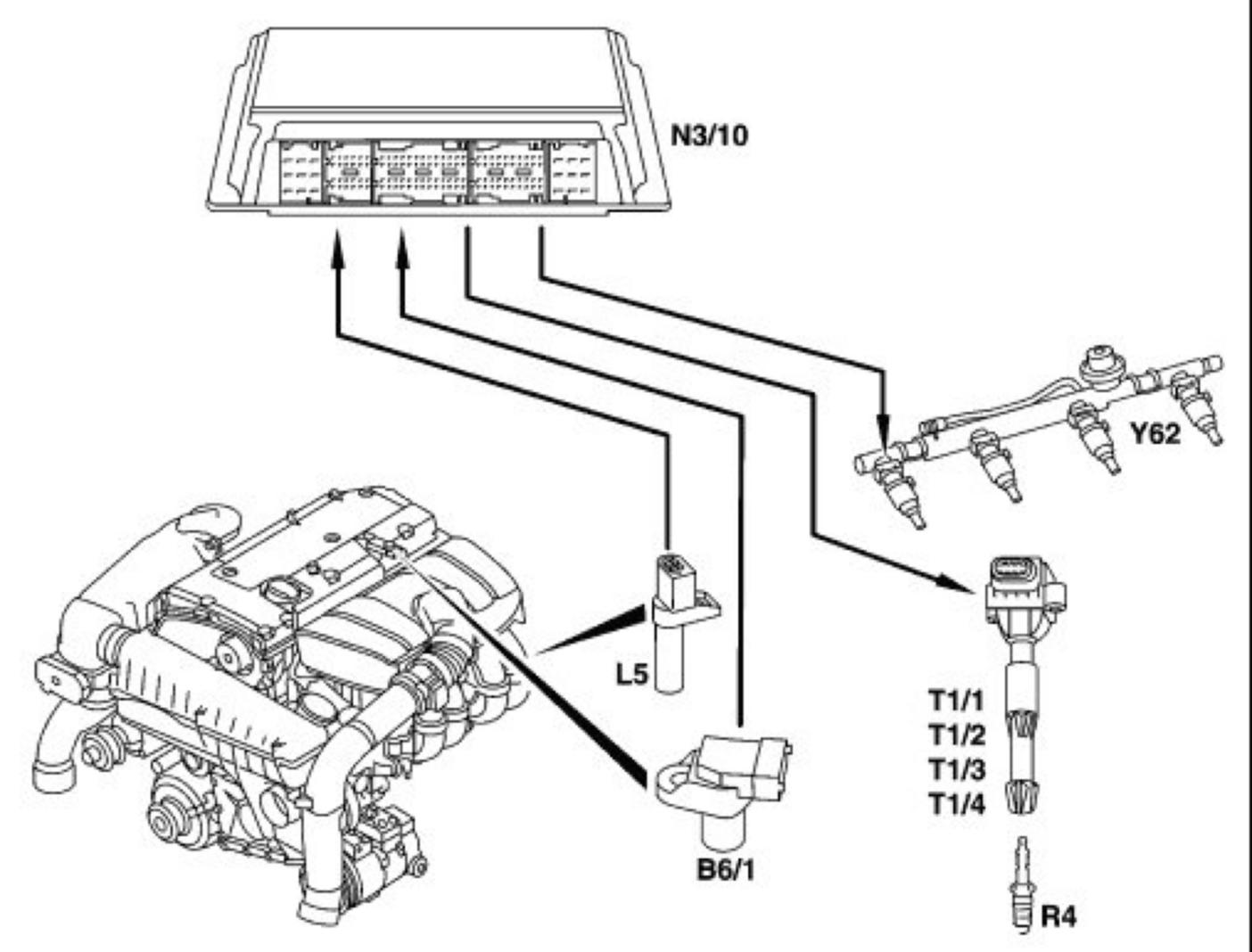 N3/10

Y62

L5

T1/1
T1/2
T1/3
T1/4

B6/1

R4