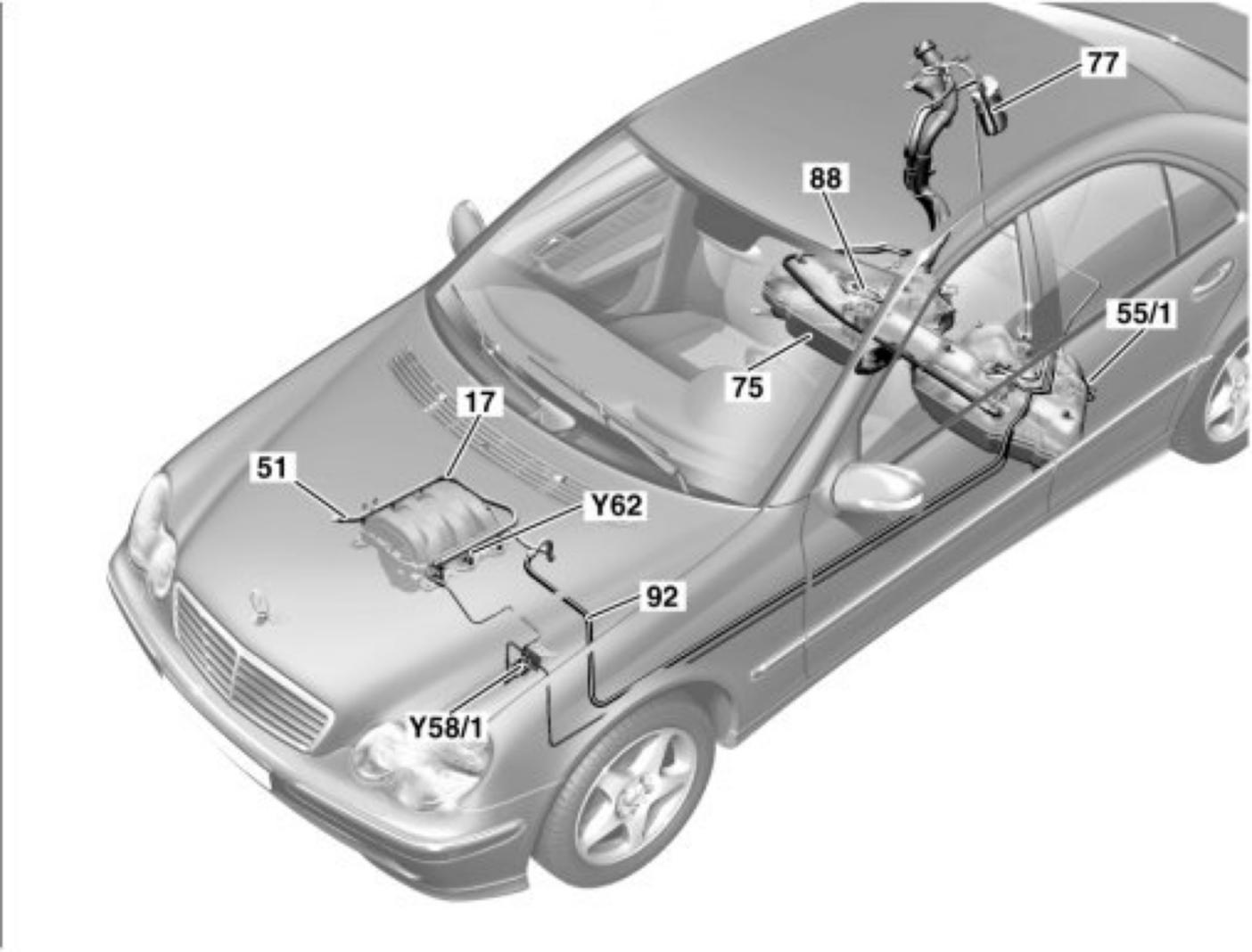 77
88
55/1
75
17
51
Y62
92
Y58/1