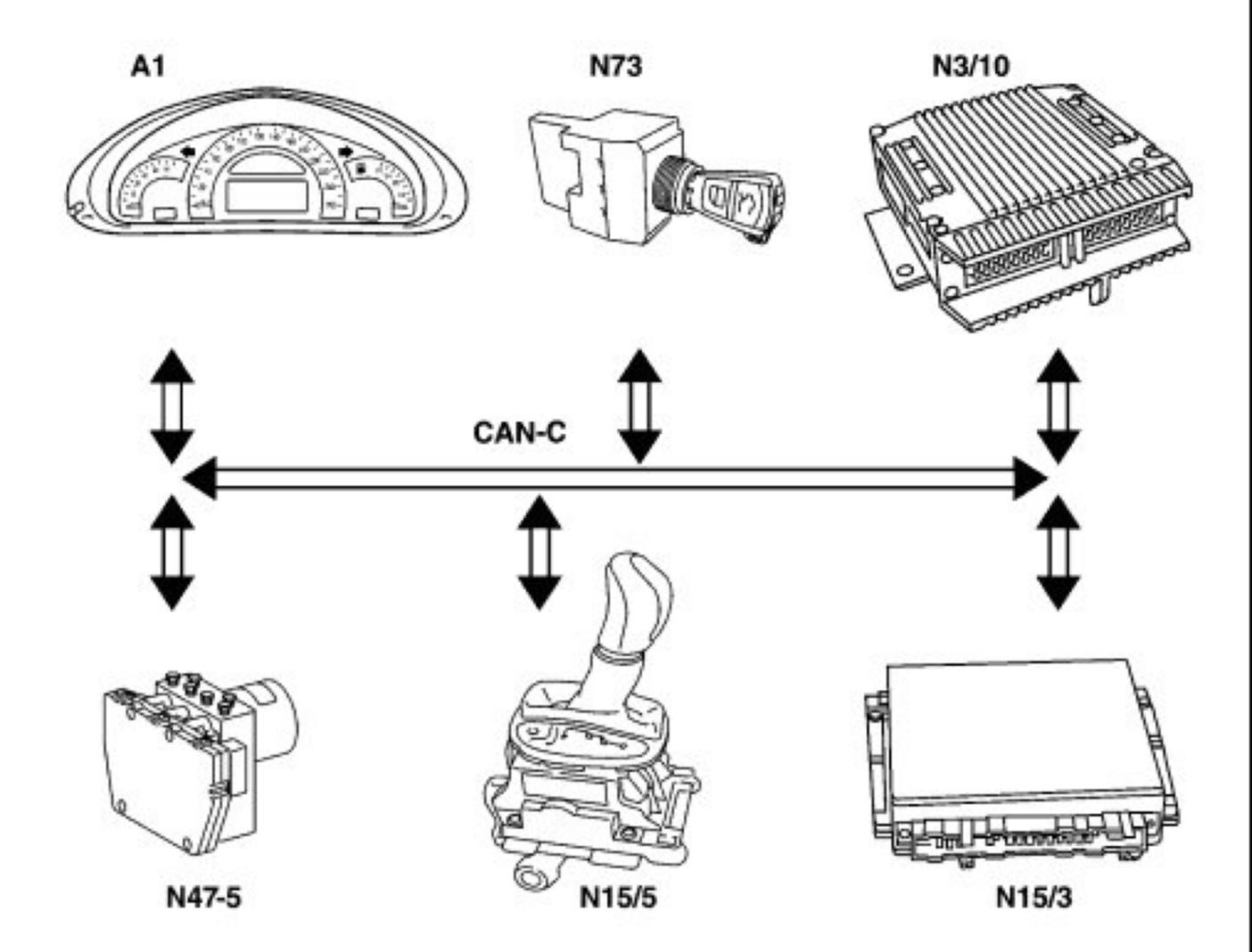 A1

N73

N3/10

CAN-C

N47-5

N15/5

N15/3