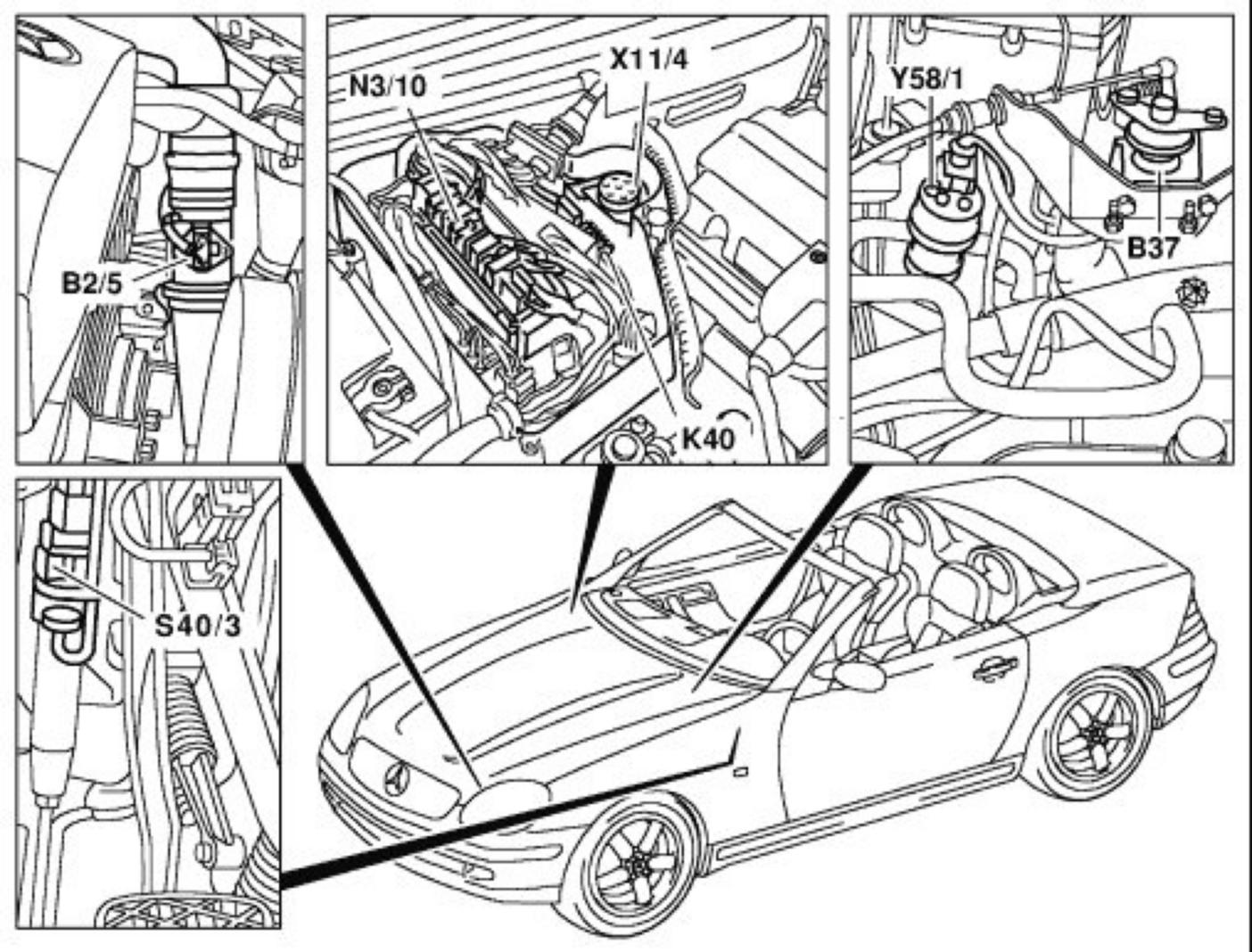 B2/5

N3/10

X11/4

K40

Y58/1

B37

S40/3