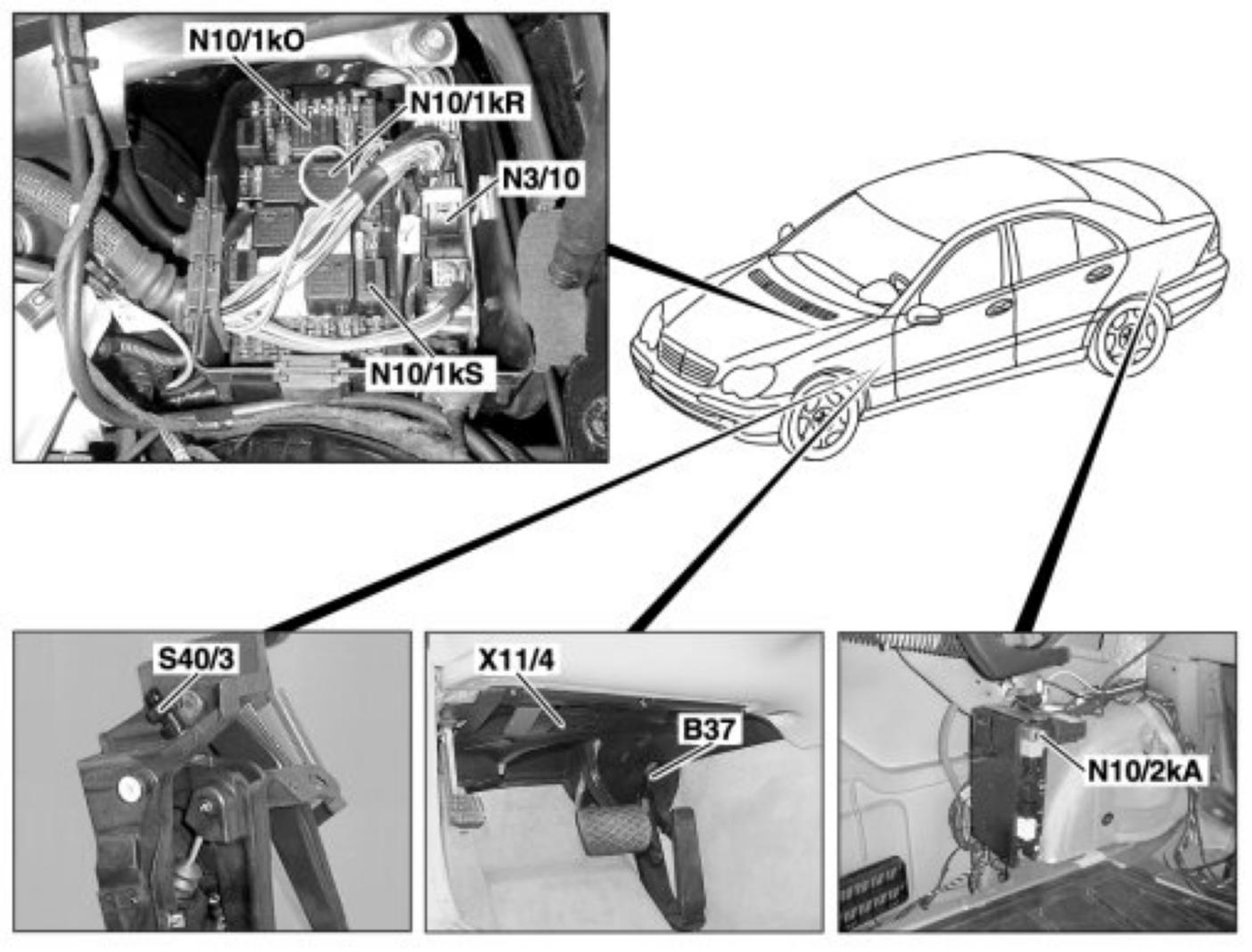 N10/1kO
N10/1kR
N3/10
N10/1kS
S40/3
X11/4
B37
N10/2kA