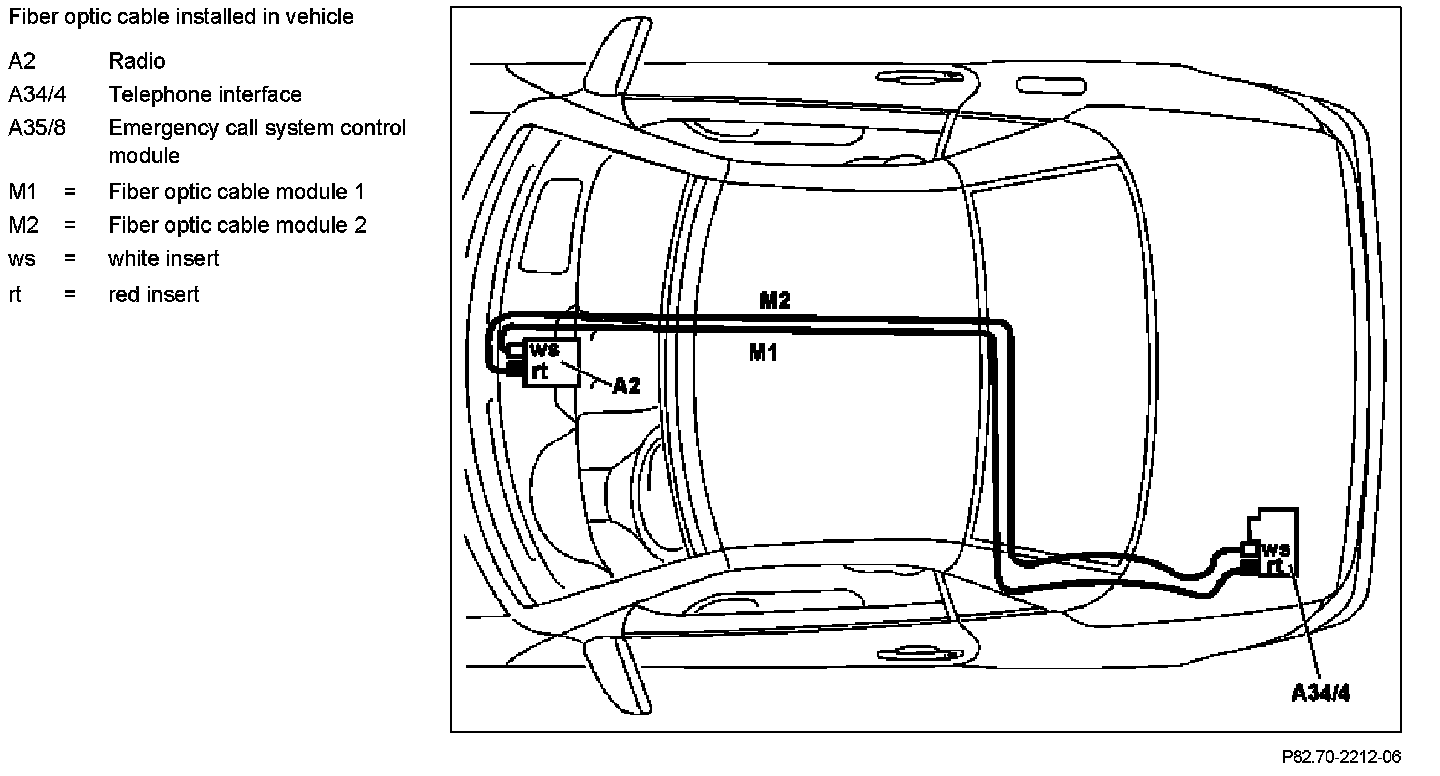 Fiber optic cable installed in vehicle

A2 Radio

A34/4 Telephone interface

A35/8 Emergency call system control module

M1 = Fiber optic cable module 1

M2 = Fiber optic cable module 2

ws = white insert

rt = red insert

M2

M1

ws
rt

A2

ws
rt

A34/4

P82.70-2212-06