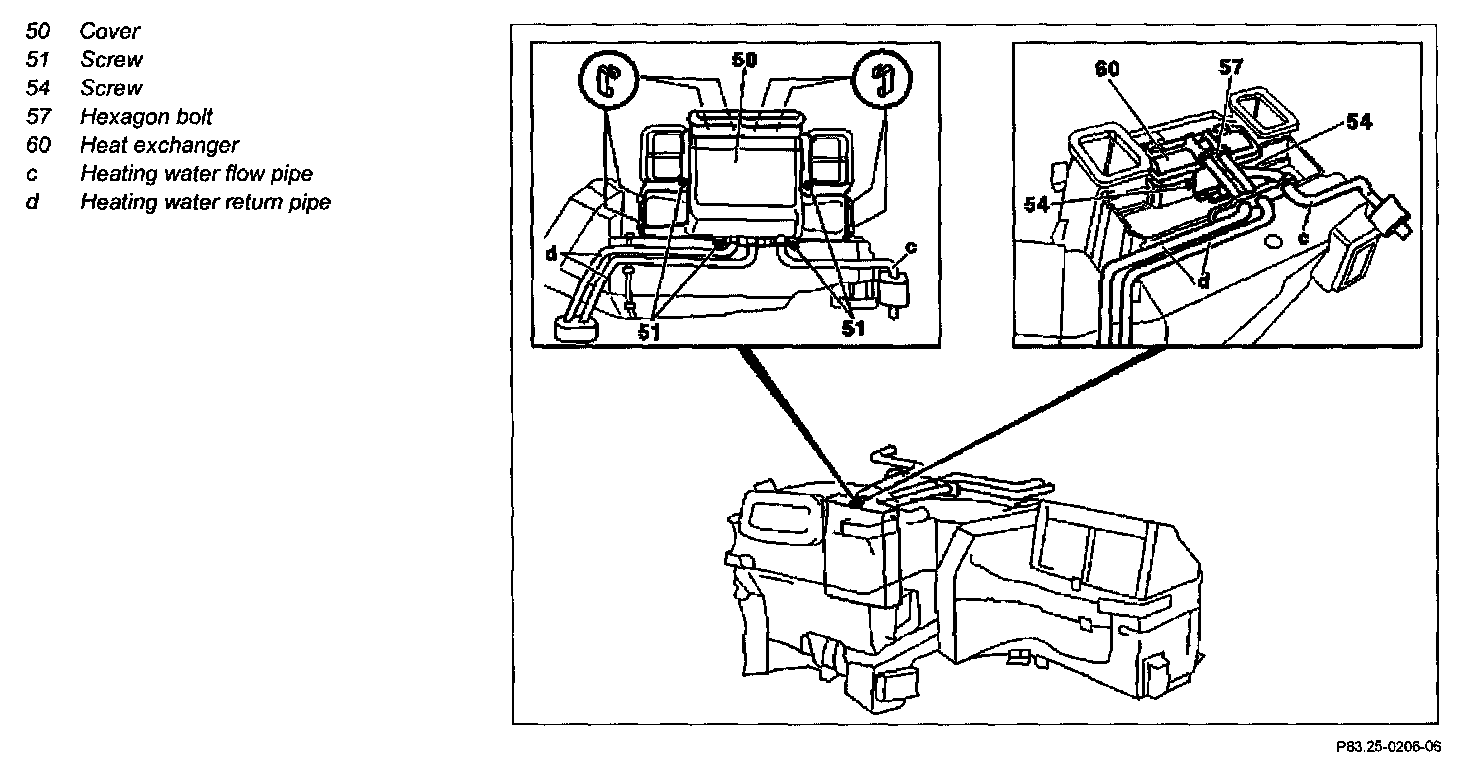 50 Cover
51 Screw
54 Screw
57 Hexagon bolt
60 Heat exchanger
c Heating water flow pipe
d Heating water return pipe

50
d
c
51
51

60
57
54
54
d
c

P83.25-0206-06