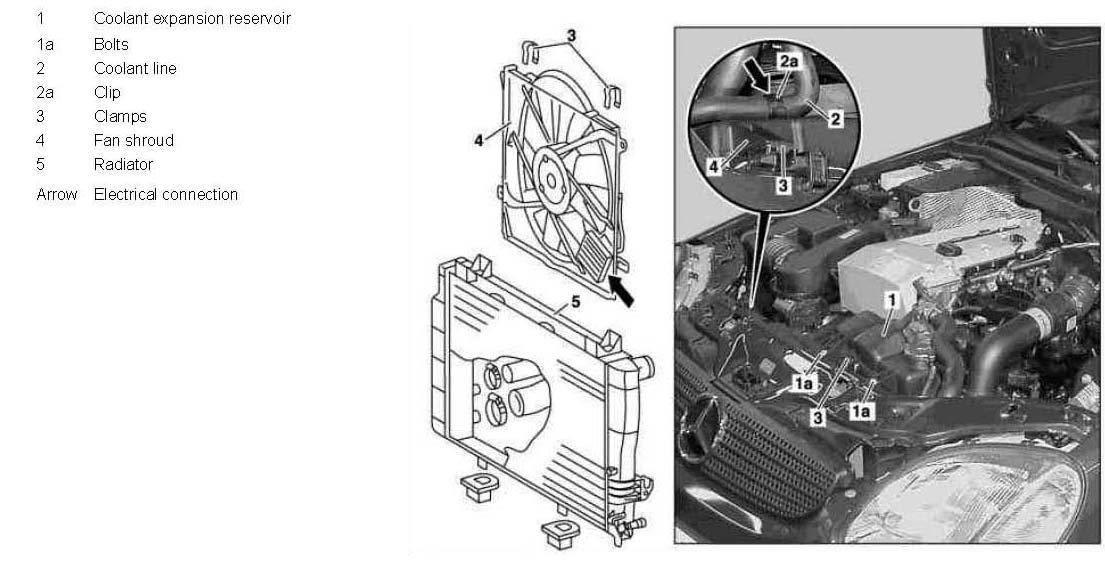 1 Coolant expansion reservoir
1a Bolts
2 Coolant line
2a Clip
3 Clamps
4 Fan shroud
5 Radiator
Arrow Electrical connection

3
4
5

2a
2
4
3
1
1a
3
1a