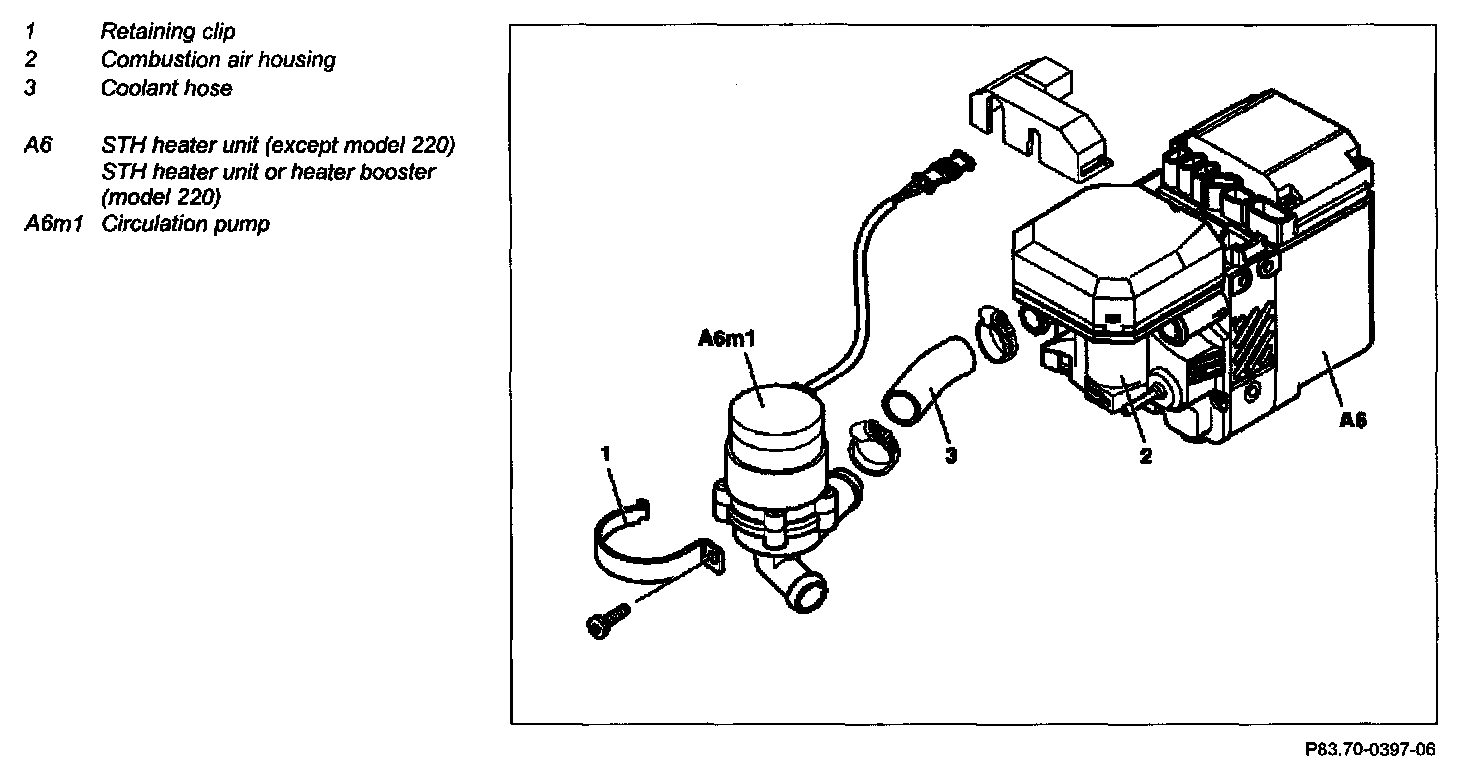 1 Retaining clip
2 Combustion air housing
3 Coolant hose

A6 STH heater unit (except model 220)
STH heater unit or heater booster (model 220)
A6m1 Circulation pump

A6m1

1

3

2

A6

P83.70-0397-06