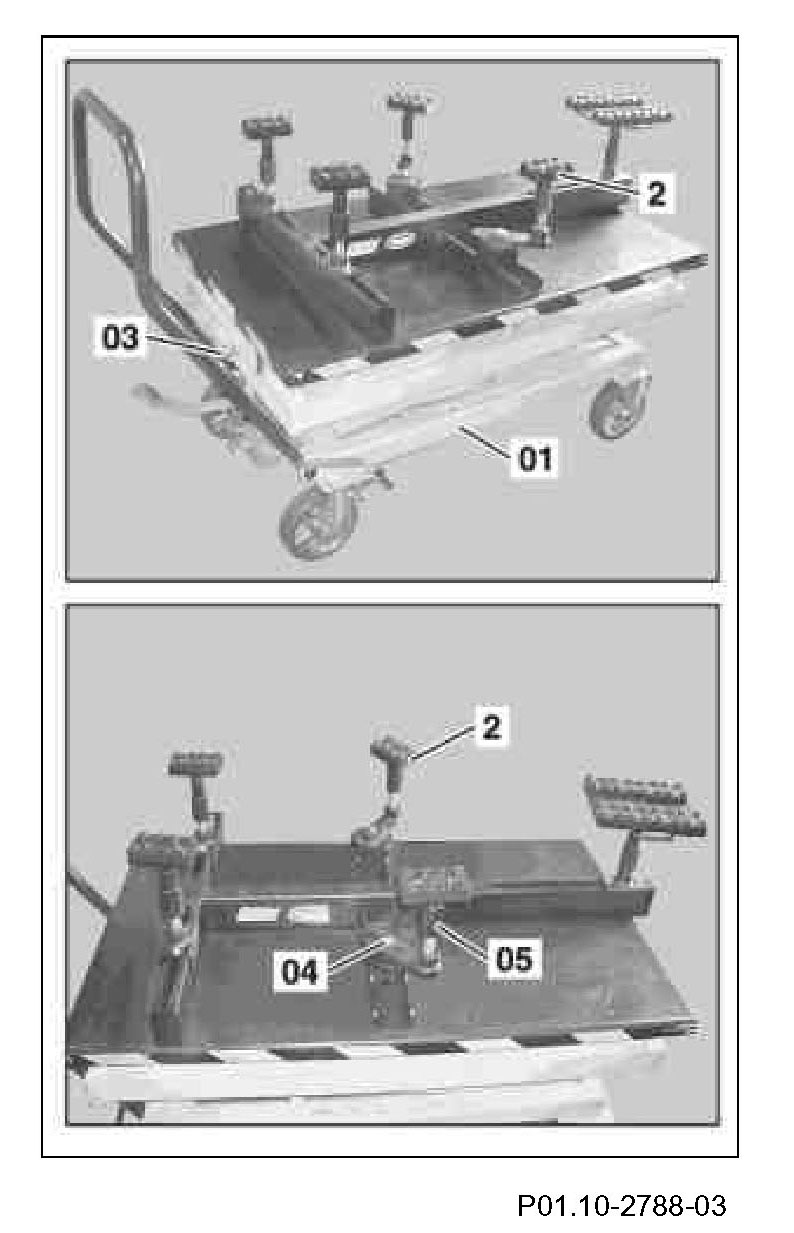 2
03
01
2
04
05
P01.10-2788-03