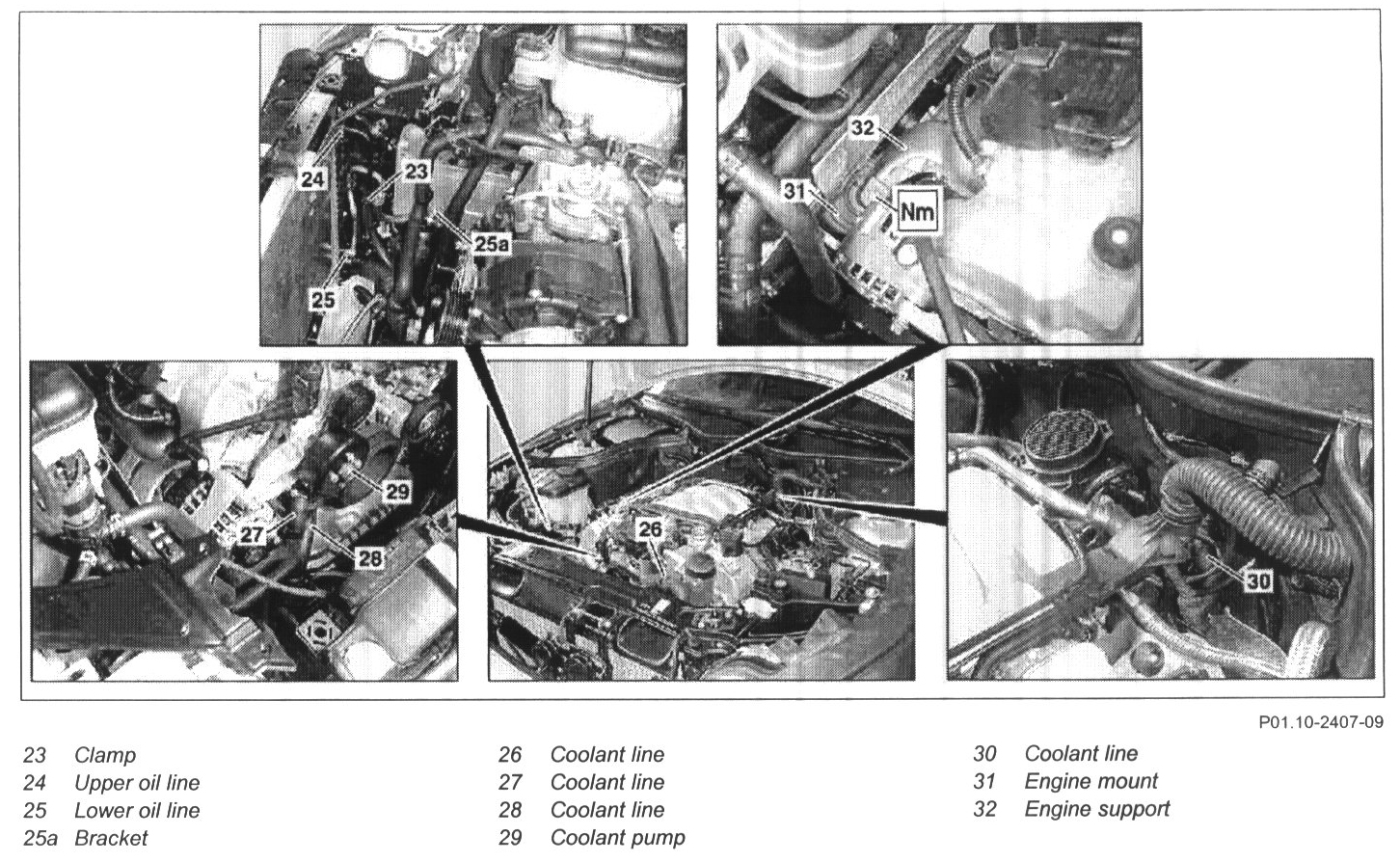 24
23
25a
25
32
31
Nm
29
27
28
26
30

P01.10-2407-09

23 Clamp
24 Upper oil line
25 Lower oil line
25a Bracket

26 Coolant line
27 Coolant line
28 Coolant line
29 Coolant pump

30 Coolant line
31 Engine mount
32 Engine support