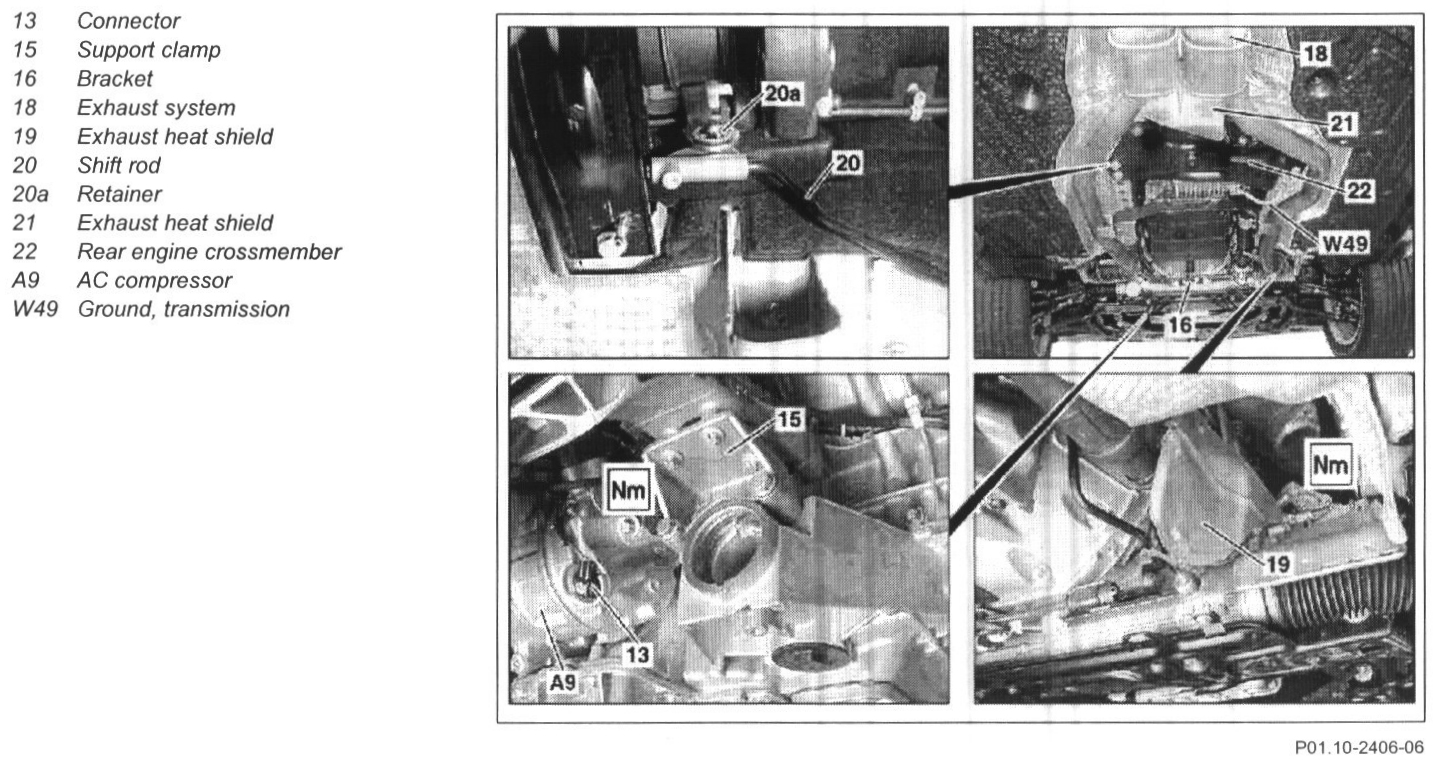 13 Connector
15 Support clamp
16 Bracket
18 Exhaust system
19 Exhaust heat shield
20 Shift rod
20a Retainer
21 Exhaust heat shield
22 Rear engine crossmember
A9 AC compressor
W49 Ground, transmission

20a
20
18
21
22
W49
16
15
Nm
13
A9
Nm
19

P01.10-2406-06