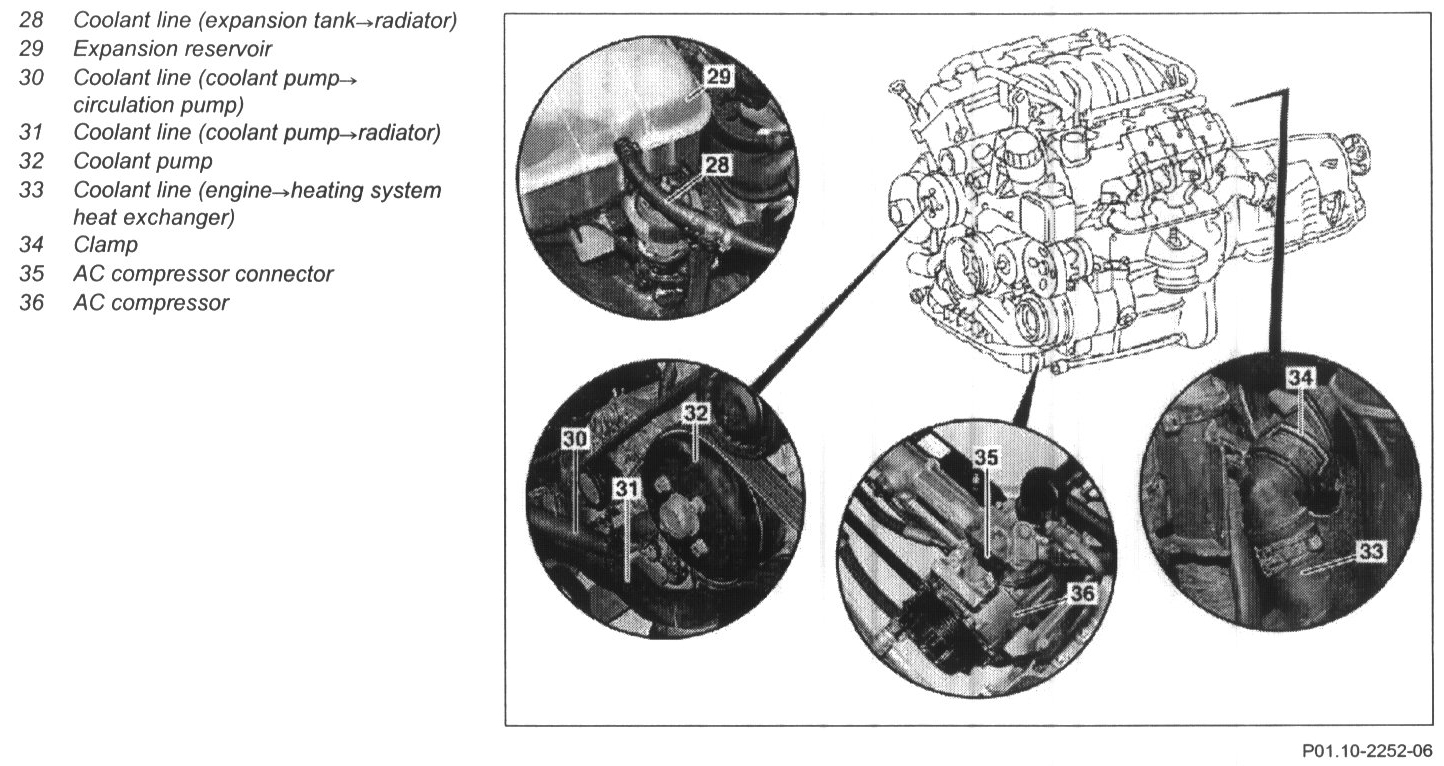 28 Coolant line (expansion tank→radiator)
29 Expansion reservoir
30 Coolant line (coolant pump→ circulation pump)
31 Coolant line (coolant pump→radiator)
32 Coolant pump
33 Coolant line (engine→heating system heat exchanger)
34 Clamp
35 AC compressor connector
36 AC compressor

29
28
30
32
31
35
36
34
33

P01.10-2252-06