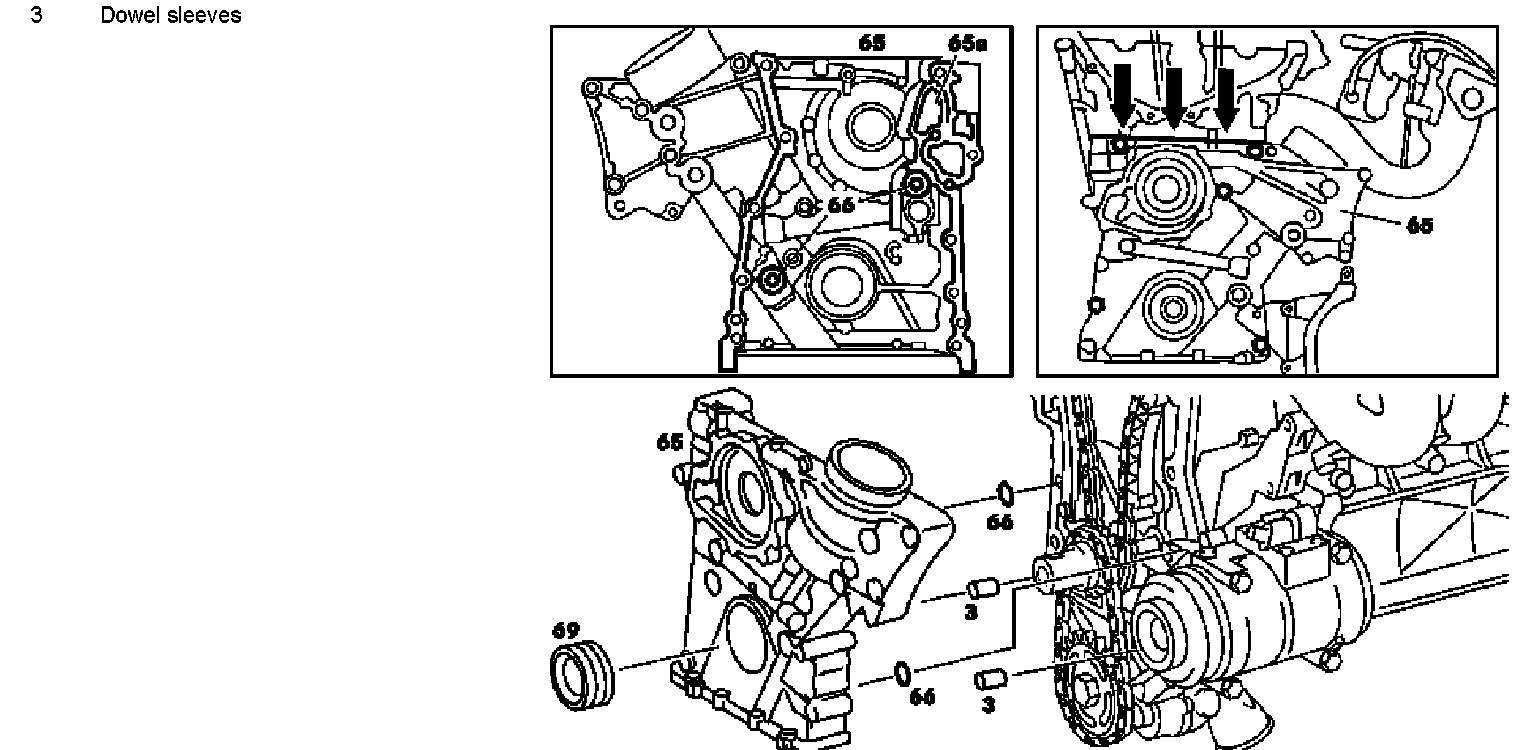 3 Dowel sleeves

65
65a
66

65

65
66
3
69
66
3