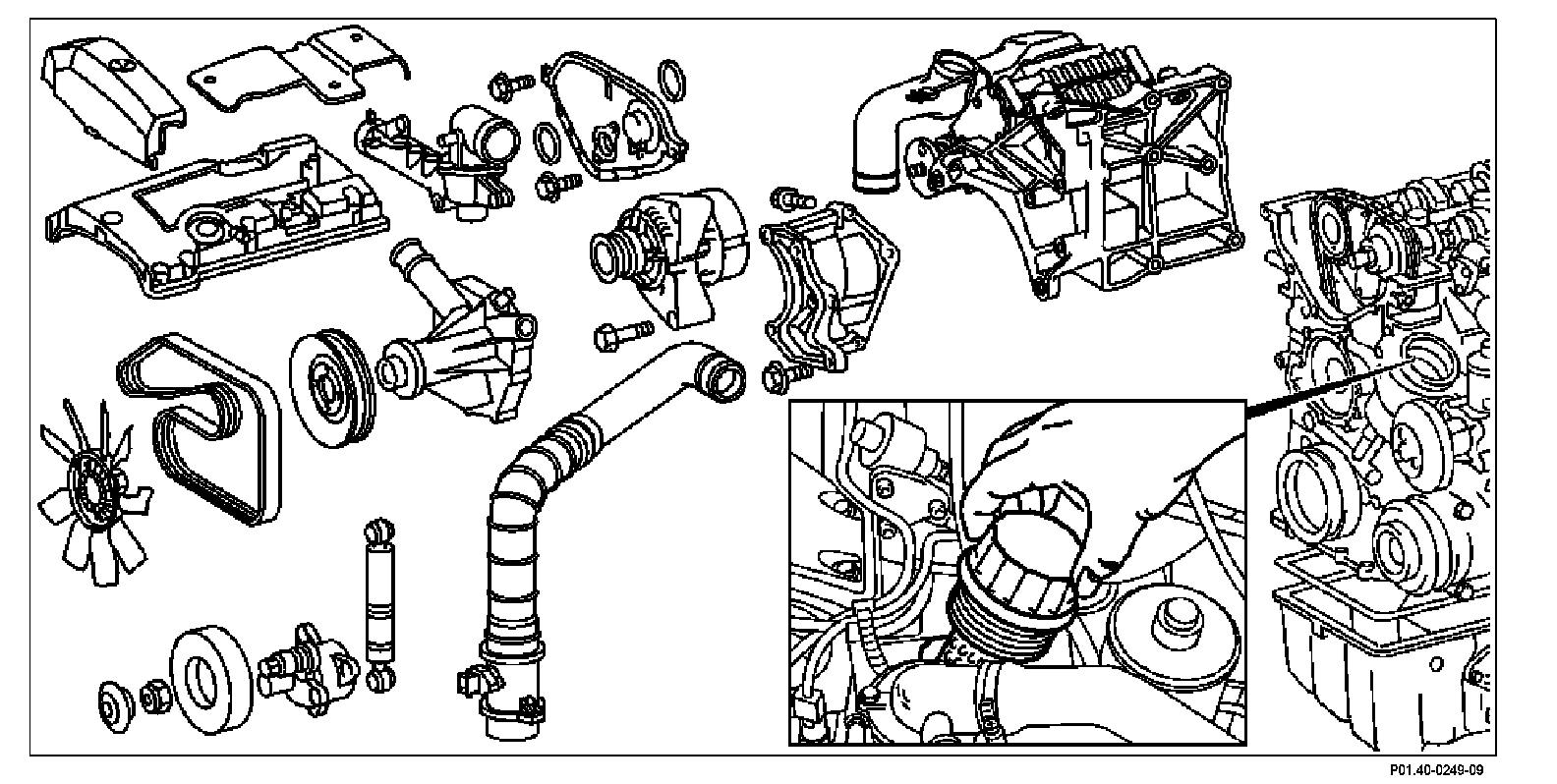 P01.40-0249-09